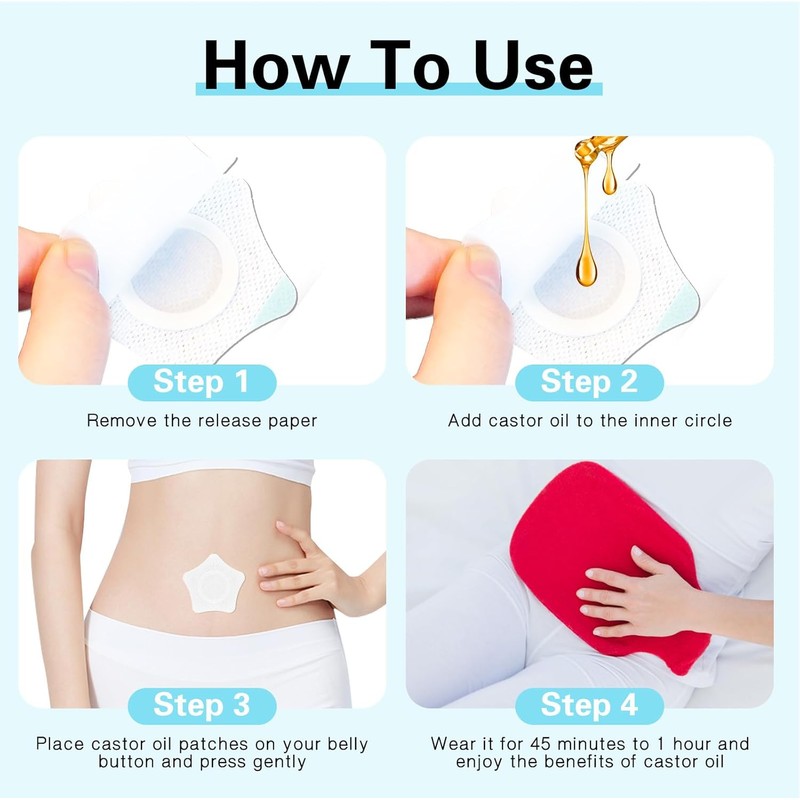 How To Use

Step 1
Remove the release paper

Step 2
Add castor oil to the inner circle

Step 3
Place castor oil patches on your belly button and press gently

Step 4
Wear it for 45 minutes to 1 hour and enjoy the benefits of castor oil