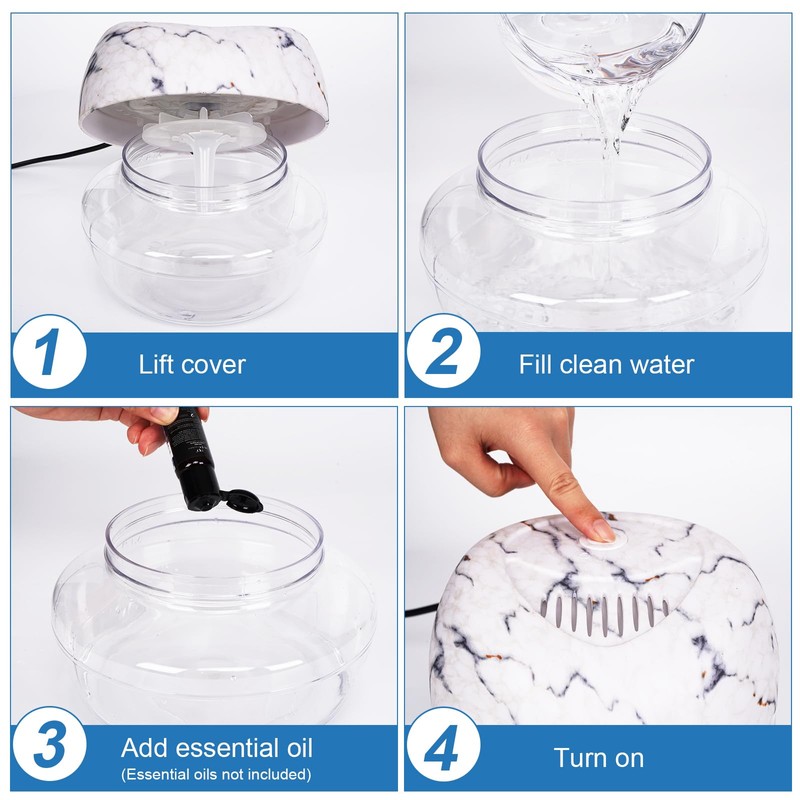 1
Lift cover

2
Fill clean water

3
Add essential oil
(Essential oils not included)

4
Turn on