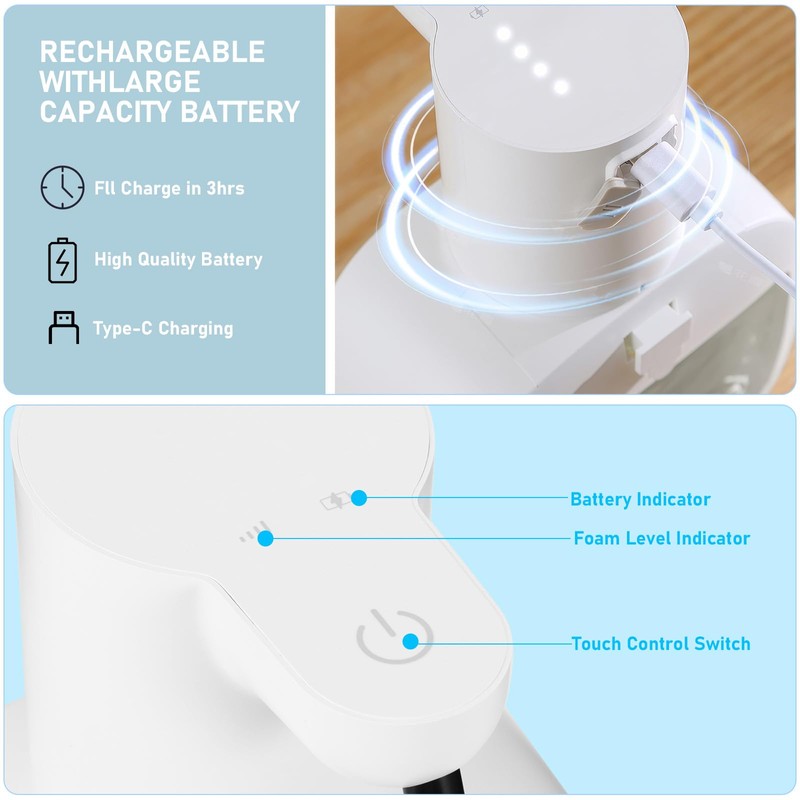 RECHARGEABLE WITHLARGE CAPACITY BATTERY

Fll Charge in 3hrs

High Quality Battery

Type-C Charging

Battery Indicator

Foam Level Indicator

Touch Control Switch