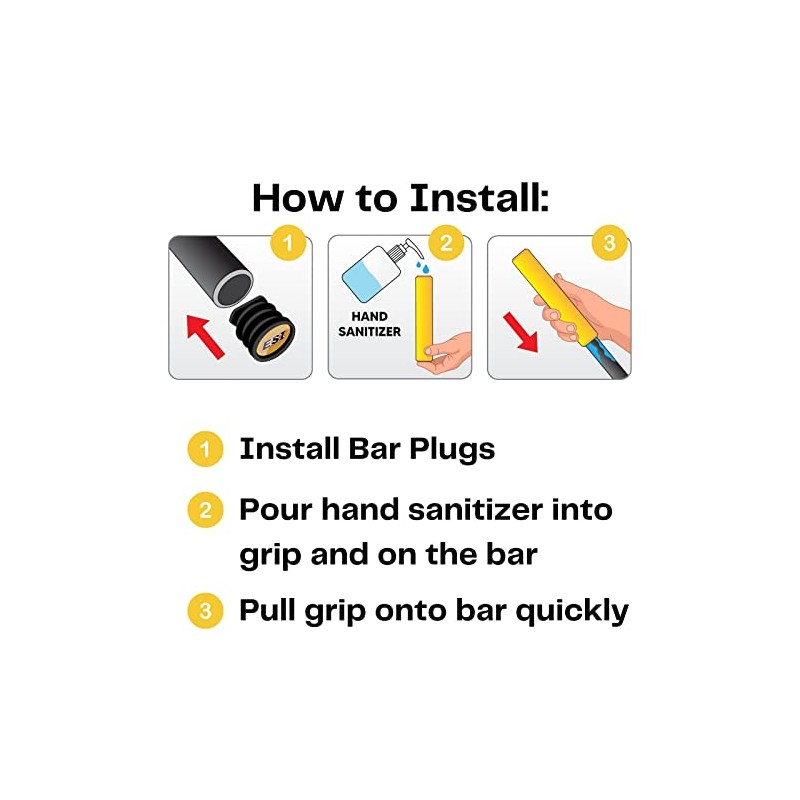 How to Install:

1

ESI

2

HAND SANITIZER

3

1 Install Bar Plugs

2 Pour hand sanitizer into grip and on the bar

3 Pull grip onto bar quickly