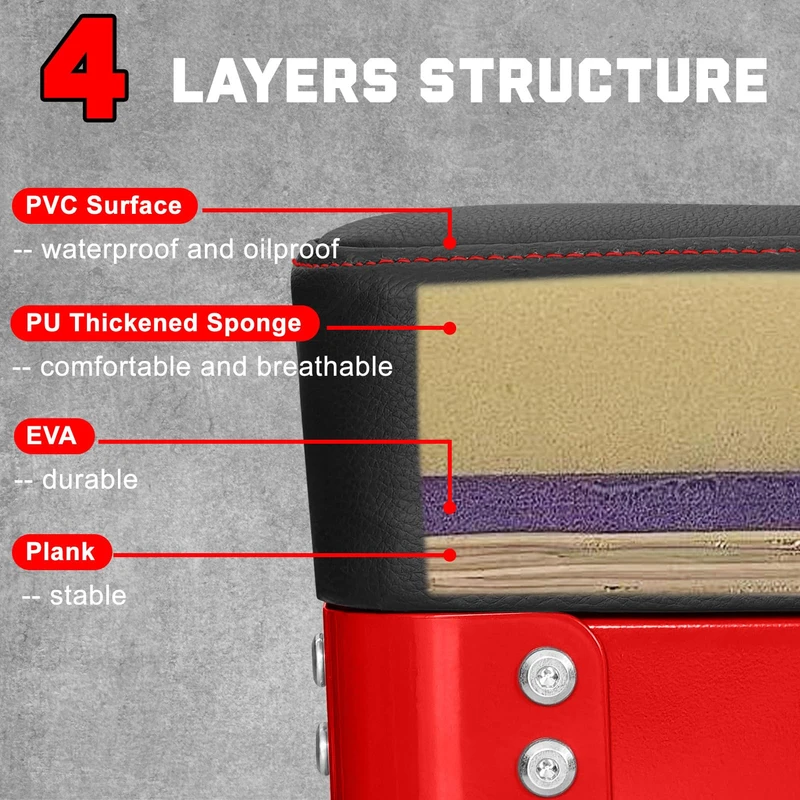 4 LAYERS STRUCTURE

PVC Surface

-- waterproof and oilproof

PU Thickened Sponge

-- comfortable and breathable

EVA

-- durable

Plank

-- stable