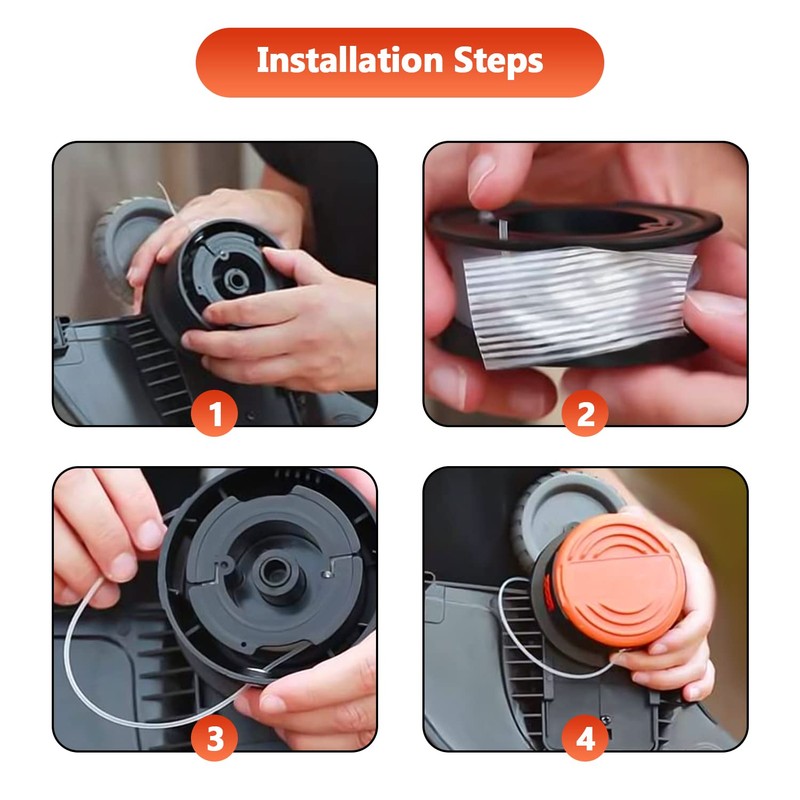 Installation Steps

1

2

3

4