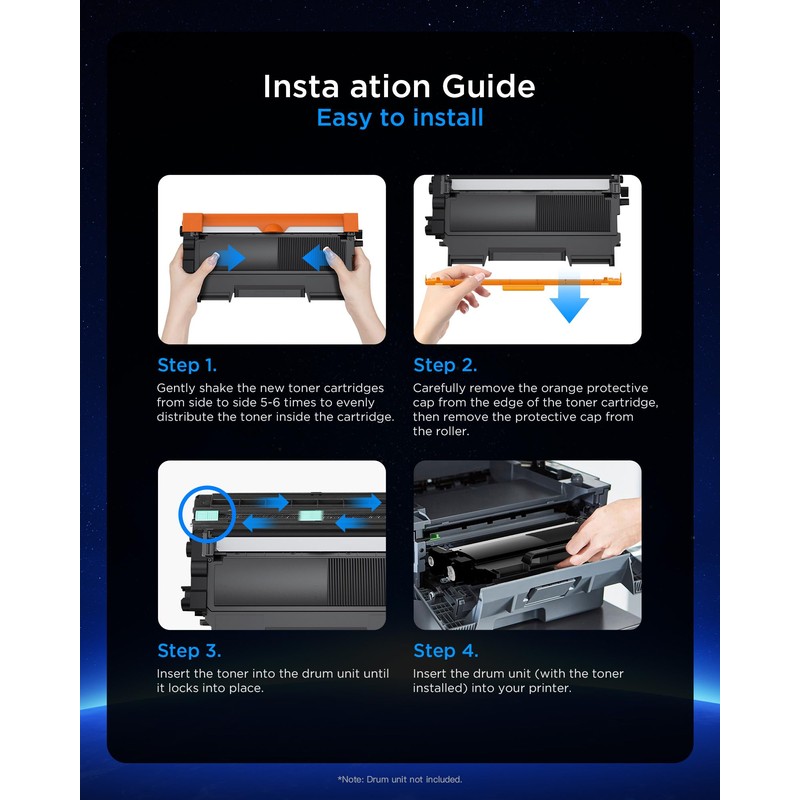 Insta ation Guide
Easy to install

Step 1.
Gently shake the new toner cartridges from side to side 5-6 times to evenly distribute the toner inside the cartridge.

Step 2.
Carefully remove the orange protective cap from the edge of the toner cartridge, then remove the protective cap from the roller.

Step 3.
Insert the toner into the drum unit until it locks into place.

Step 4.
Insert the drum unit (with the toner installed) into your printer.

*Note: Drum unit not included.