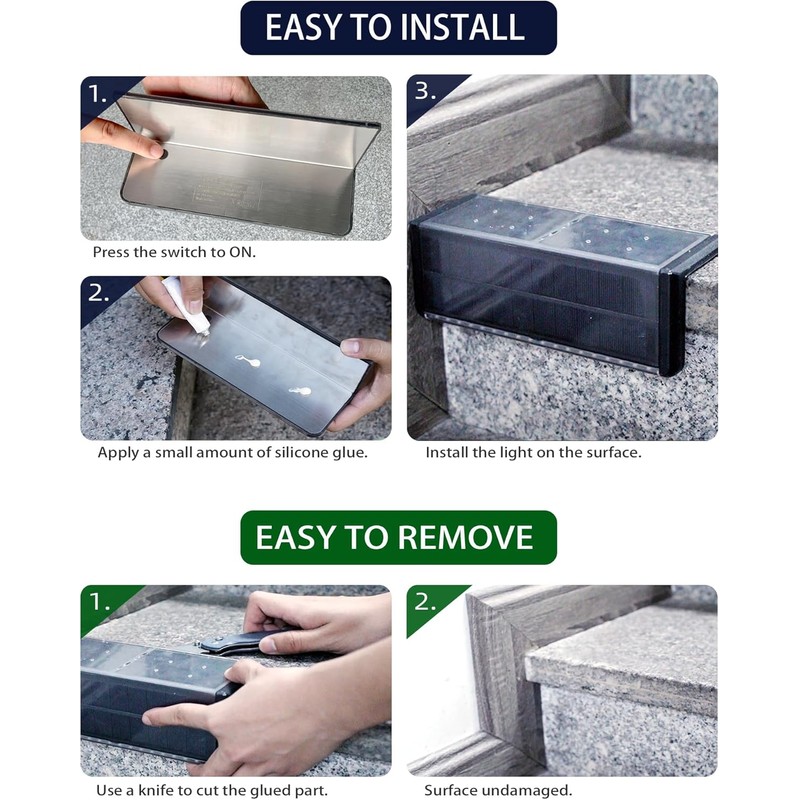 EASY TO INSTALL

1.

Press the switch to ON.

2.

Apply a small amount of silicone glue.

3.

Install the light on the surface.

EASY TO REMOVE

1.

Use a knife to cut the glued part.

2.

Surface undamaged.