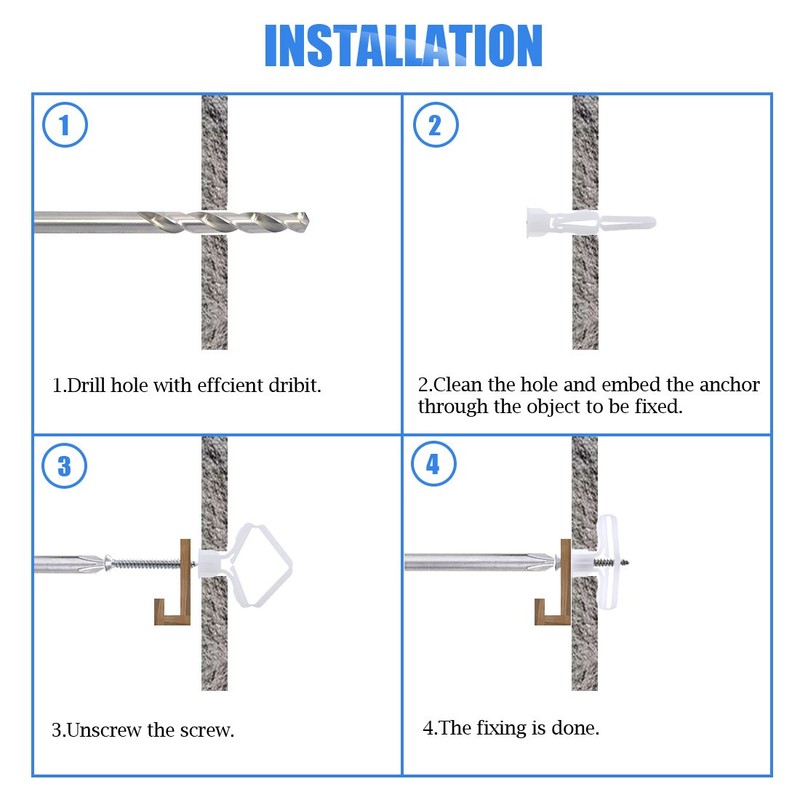 INSTALLATION

1

1.Drill hole with effcient dribit.

2

2.Clean the hole and embed the anchor through the object to be fixed.

3

3.Unscrew the screw.

4

4.The fixing is done.