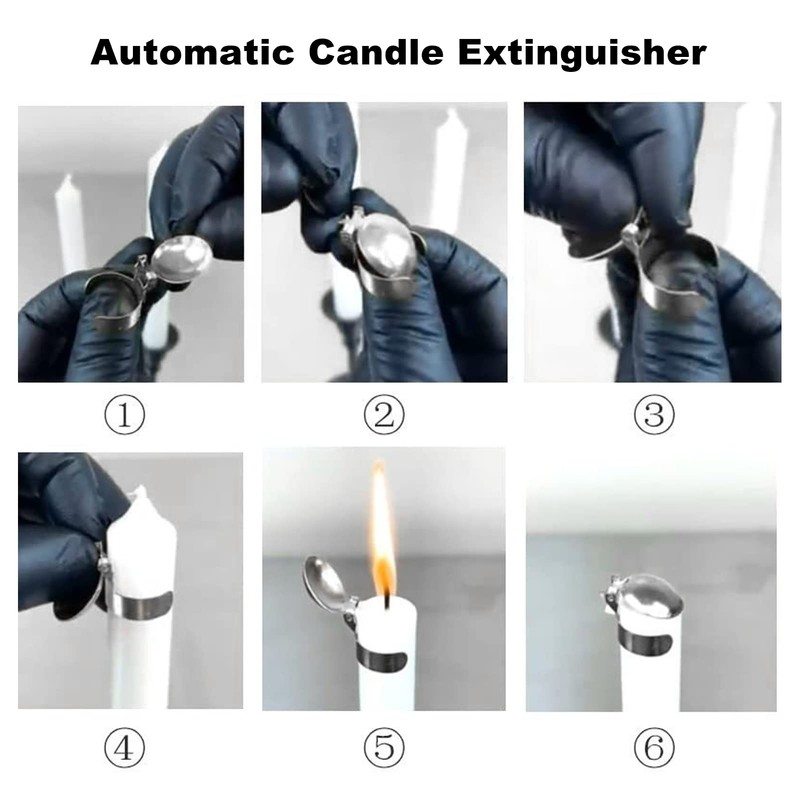 Automatic Candle Extinguisher

①

②

③

④

⑤

⑥