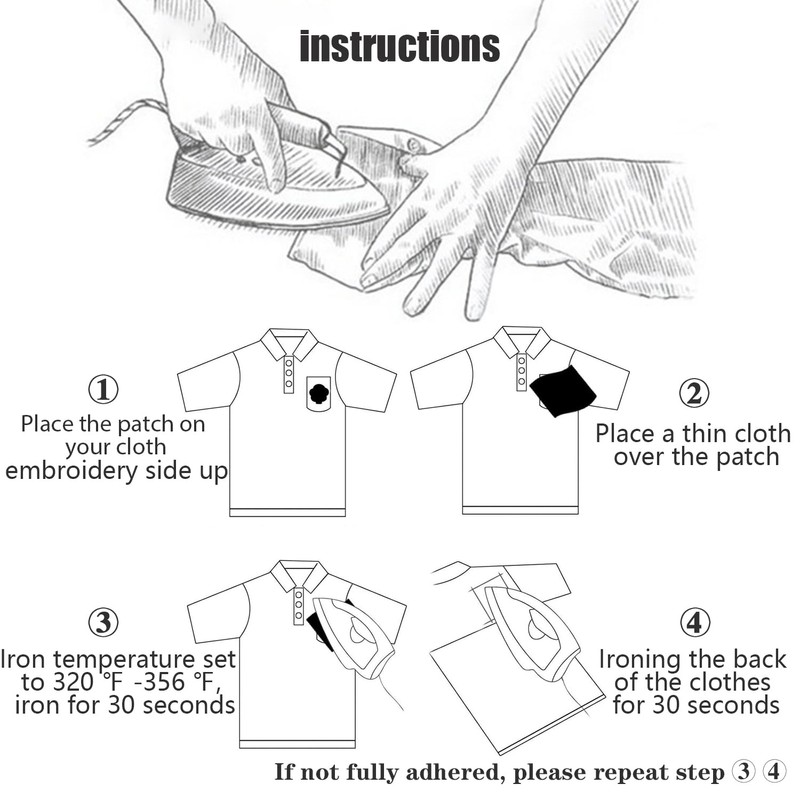 instructions

①
Place the patch on your cloth embroidery side up

②
Place a thin cloth over the patch

③
Iron temperature set to 320 ℉ -356 ℉, iron for 30 seconds

④
Ironing the back of the clothes for 30 seconds

If not fully adhered, please repeat step ③ ④