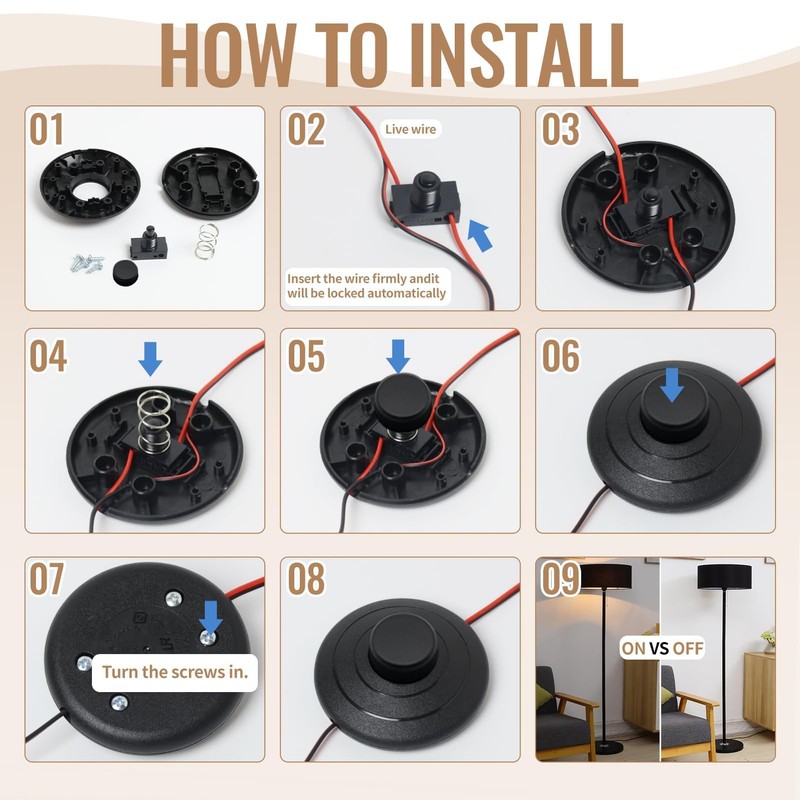 HOW TO INSTALL

01

02

Live wire

Insert the wire firmly andit will be locked automatically

03

04

05

06

07

Turn the screws in.

08

09

ON VS OFF