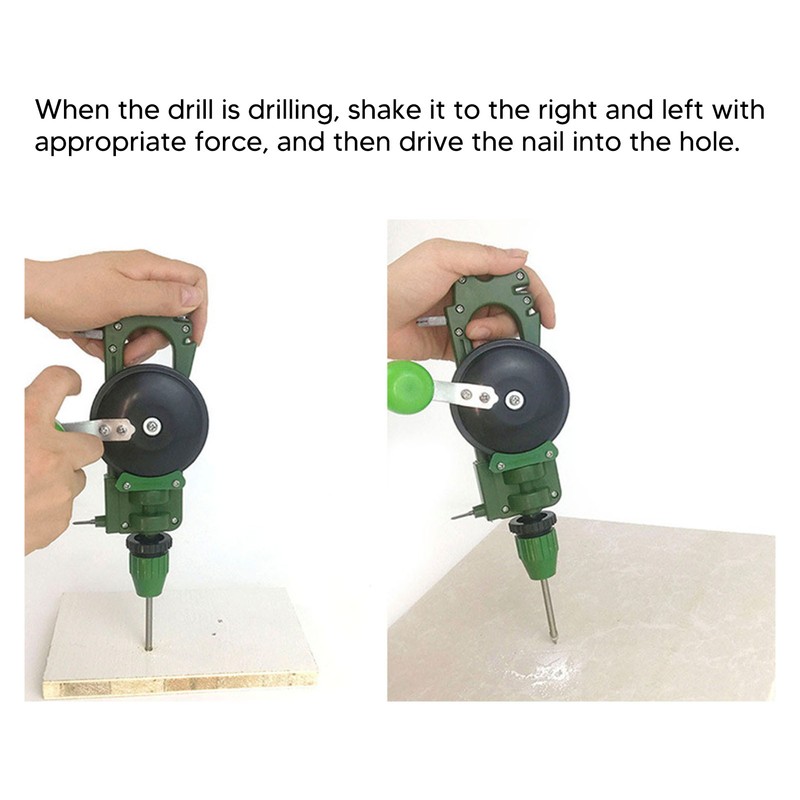 When the drill is drilling, shake it to the right and left with appropriate force, and then drive the nail into the hole.