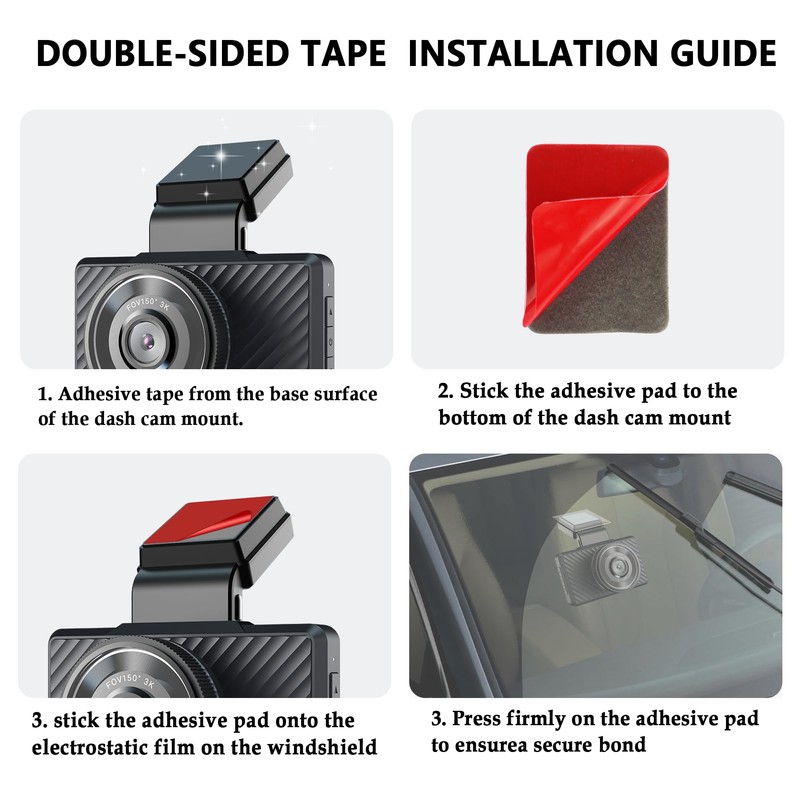 DOUBLE-SIDED TAPE INSTALLATION GUIDE

FOV150° 3K

1. Adhesive tape from the base surface of the dash cam mount.

2. Stick the adhesive pad to the bottom of the dash cam mount

FOV150° 3K

3. stick the adhesive pad onto the electrostatic film on the windshield

3. Press firmly on the adhesive pad to ensurea secure bond