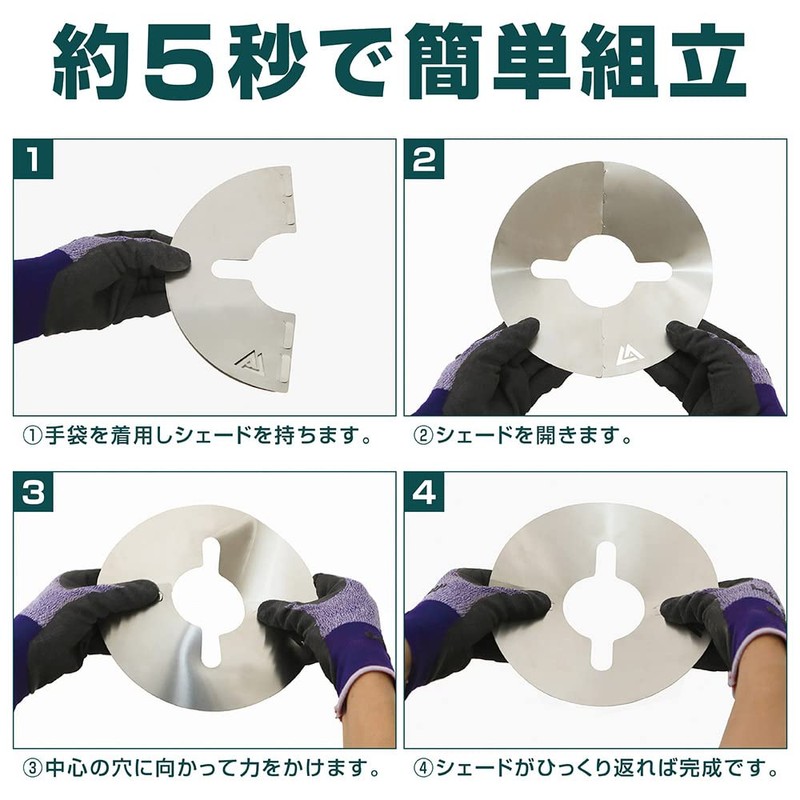 約5秒で簡単組立

1

①手袋を着用しシェードを持ちます。

2

②シェードを開きます。

3

③中心の穴に向かって力をかけます。

4

④シェードがひっくり返れば完成です。