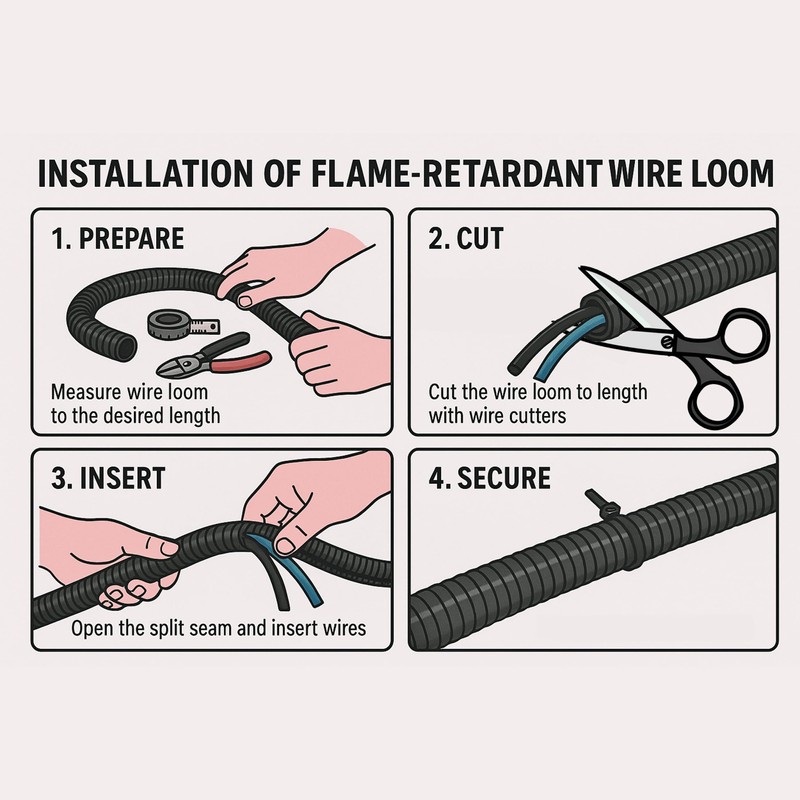 INSTALLATION OF FLAME-RETARDANT WIRE LOOM

1. PREPARE

Measure wire loom to the desired length

2. CUT

Cut the wire loom to length with wire cutters

3. INSERT

Open the split seam and insert wires

4. SECURE