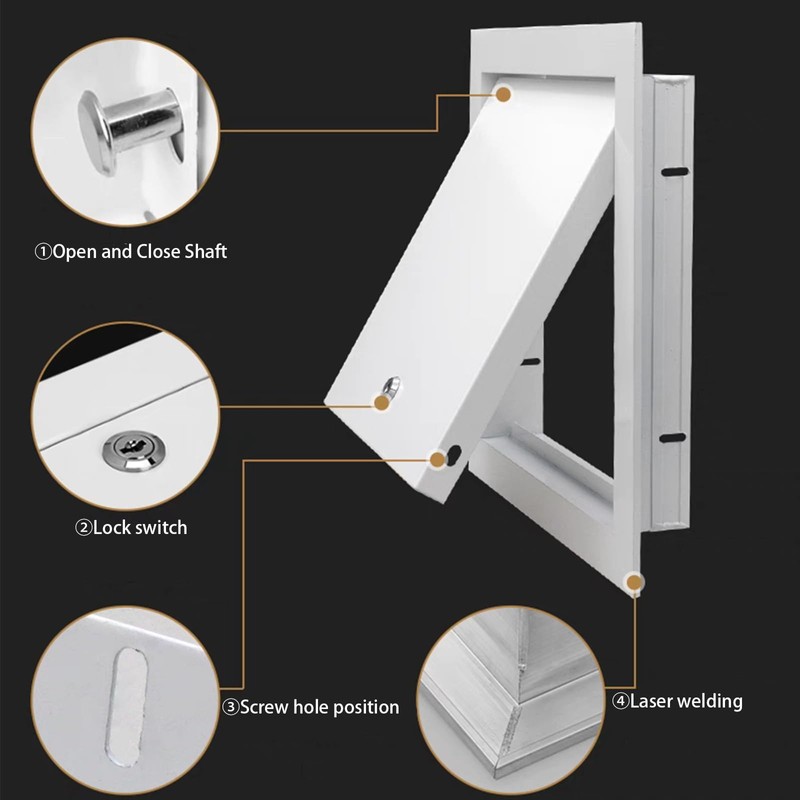 ①Open and Close Shaft

②Lock switch

③Screw hole position

④Laser welding