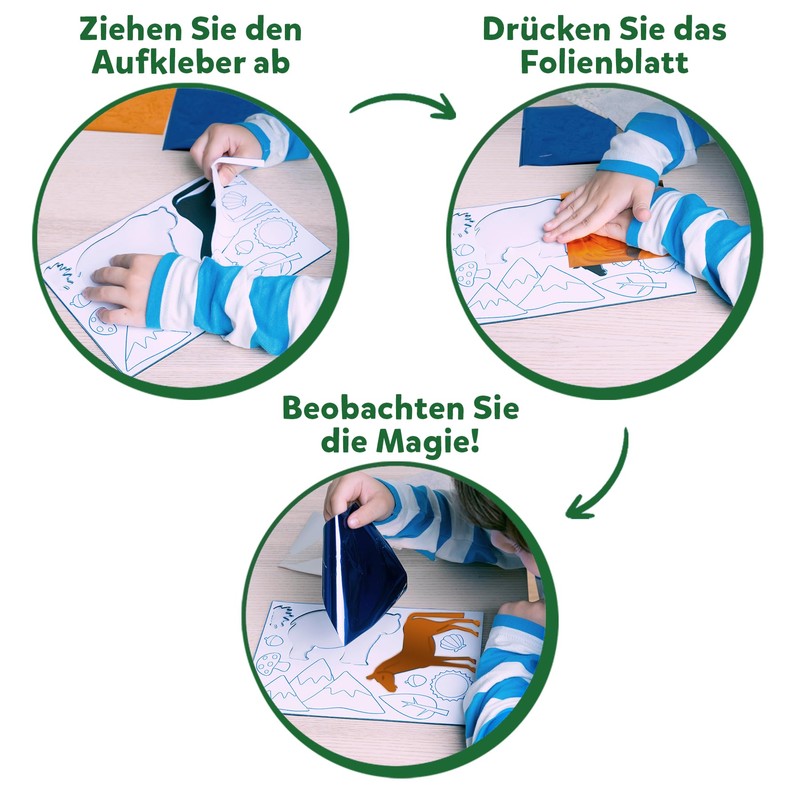 Ziehen Sie den Aufkleber ab

Drücken Sie das Folienblatt

Beobachten Sie die Magie!