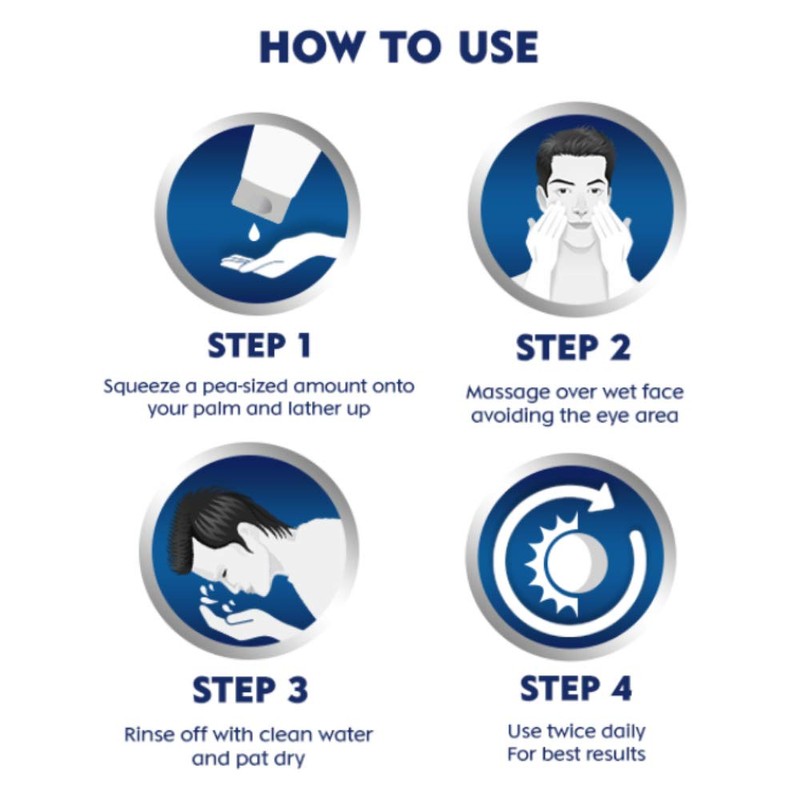 HOW TO USE

STEP 1

Squeeze a pea-sized amount onto your palm and lather up

STEP 2

Massage over wet face avoiding the eye area

STEP 3

Rinse off with clean water and pat dry

STEP 4

Use twice daily
For best results