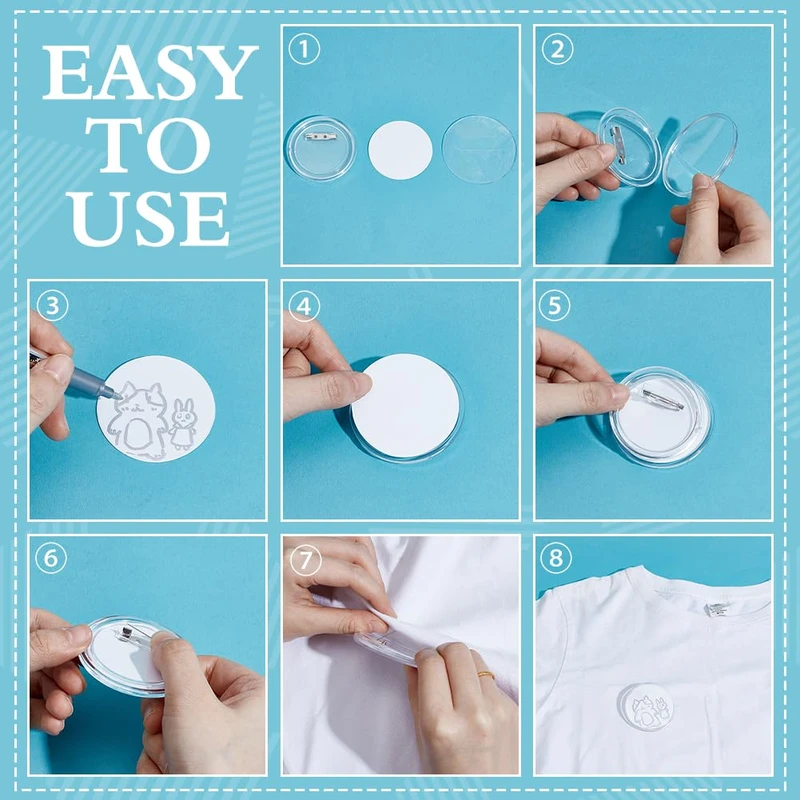 EASY TO USE

①

②

③

④

⑤

⑥

⑦

⑧