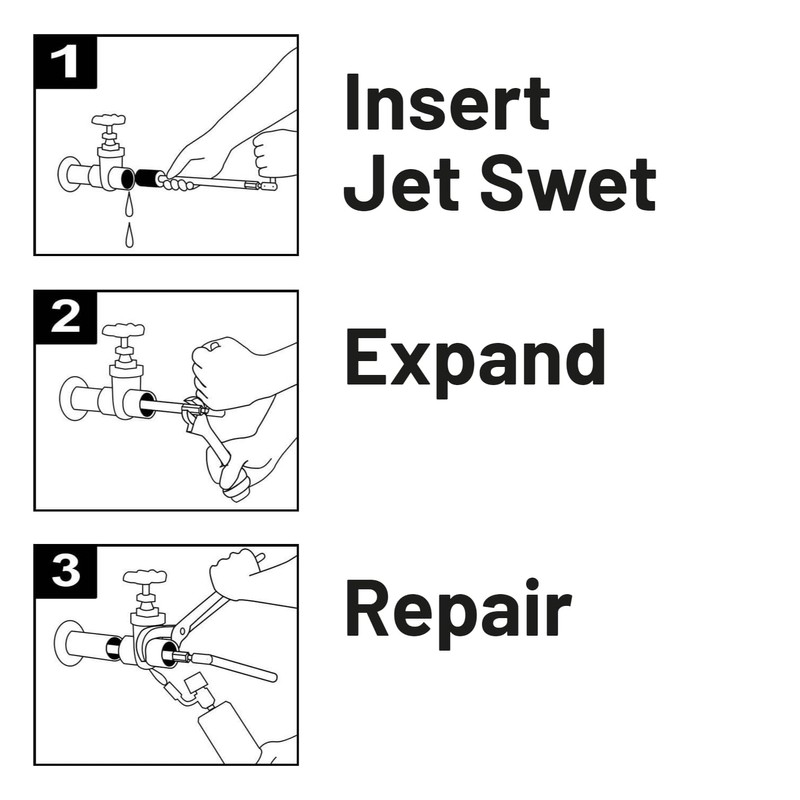 1

Insert Jet Swet

2

Expand

3

Repair