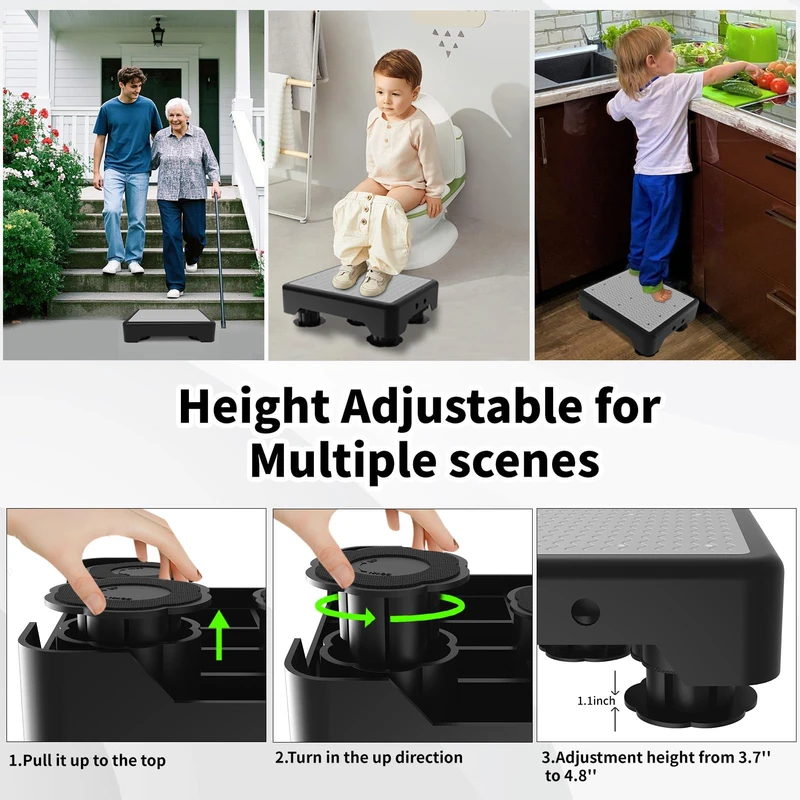 Height Adjustable for Multiple scenes

1.1inch

1.Pull it up to the top

2.Turn in the up direction

3.Adjustment height from 3.7'' to 4.8''