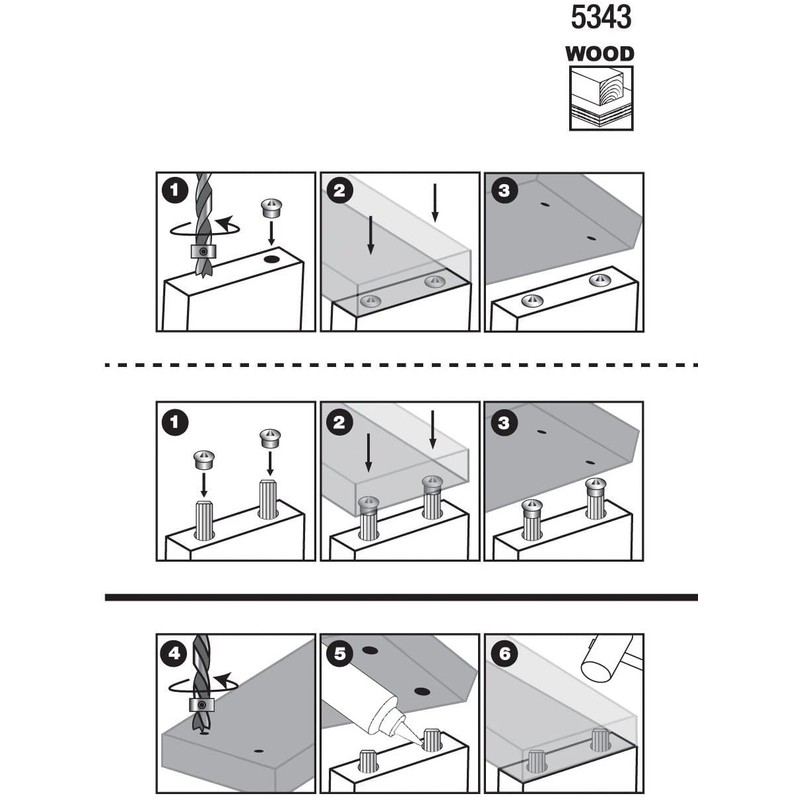 5343

WOOD

1

2

3

1

2

3

4

5

6