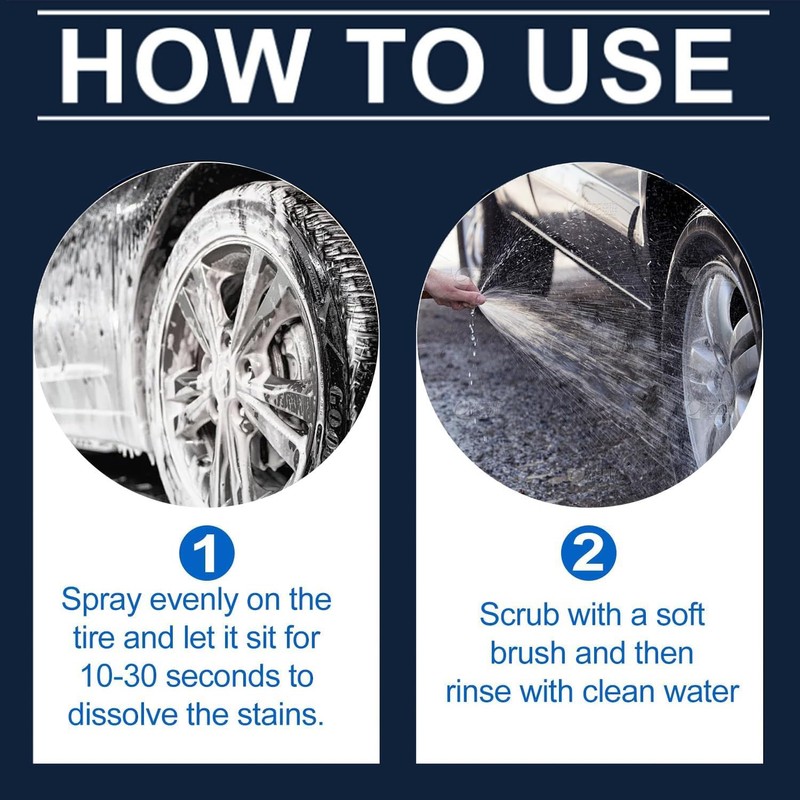 HOW TO USE

1
Spray evenly on the tire and let it sit for 10-30 seconds to dissolve the stains.

2
Scrub with a soft brush and then rinse with clean water