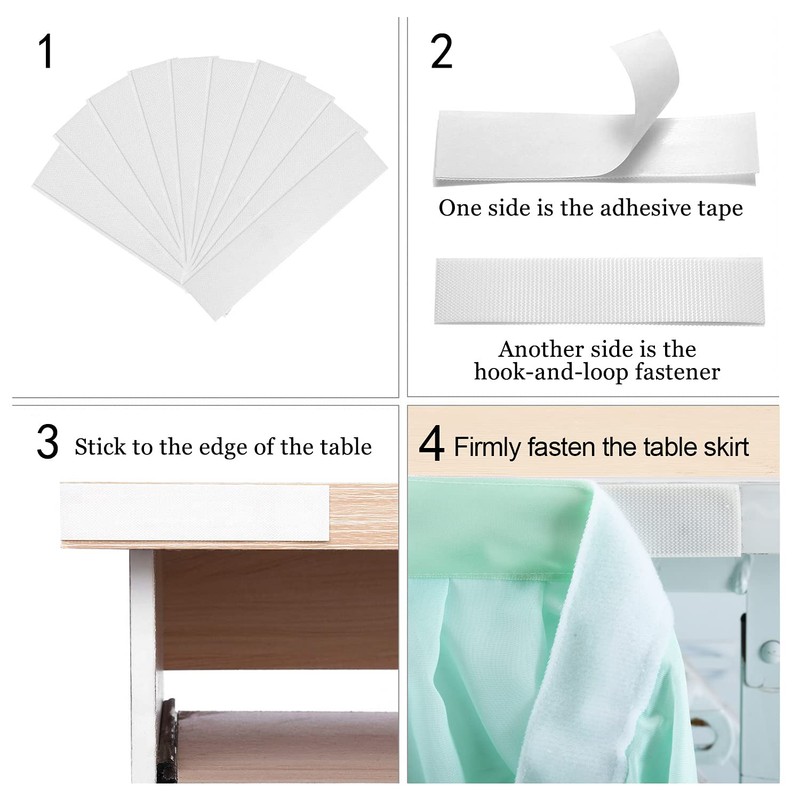 1

2

One side is the adhesive tape

Another side is the hook-and-loop fastener

3 Stick to the edge of the table

4 Firmly fasten the table skirt