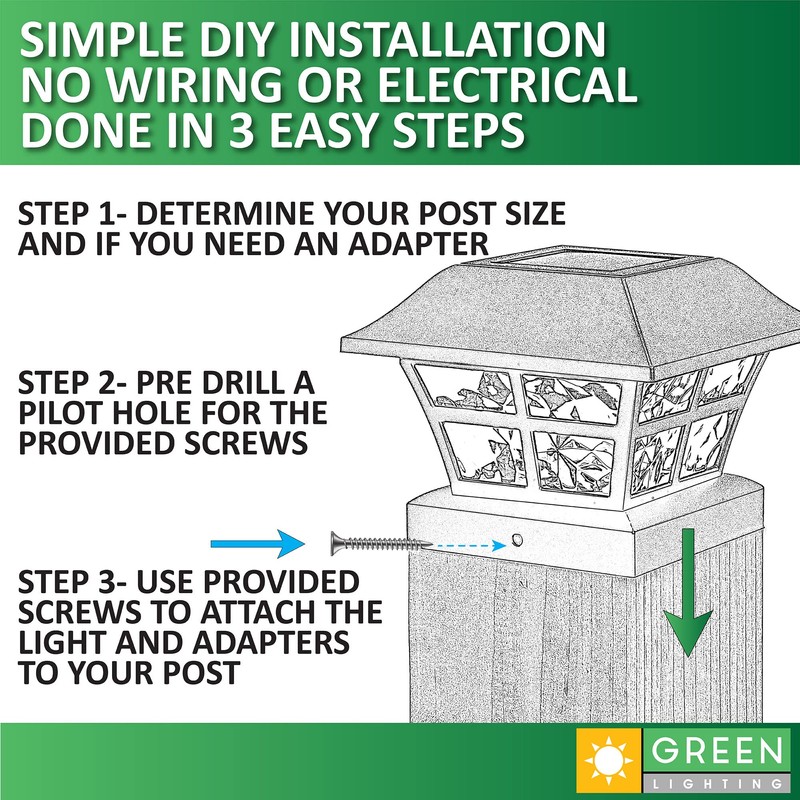 SIMPLE DIY INSTALLATION NO WIRING OR ELECTRICAL DONE IN 3 EASY STEPS

STEP 1- DETERMINE YOUR POST SIZE AND IF YOU NEED AN ADAPTER

STEP 2- PRE DRILL A PILOT HOLE FOR THE PROVIDED SCREWS

STEP 3- USE PROVIDED SCREWS TO ATTACH THE LIGHT AND ADAPTERS TO YOUR POST

GREEN LIGHTING