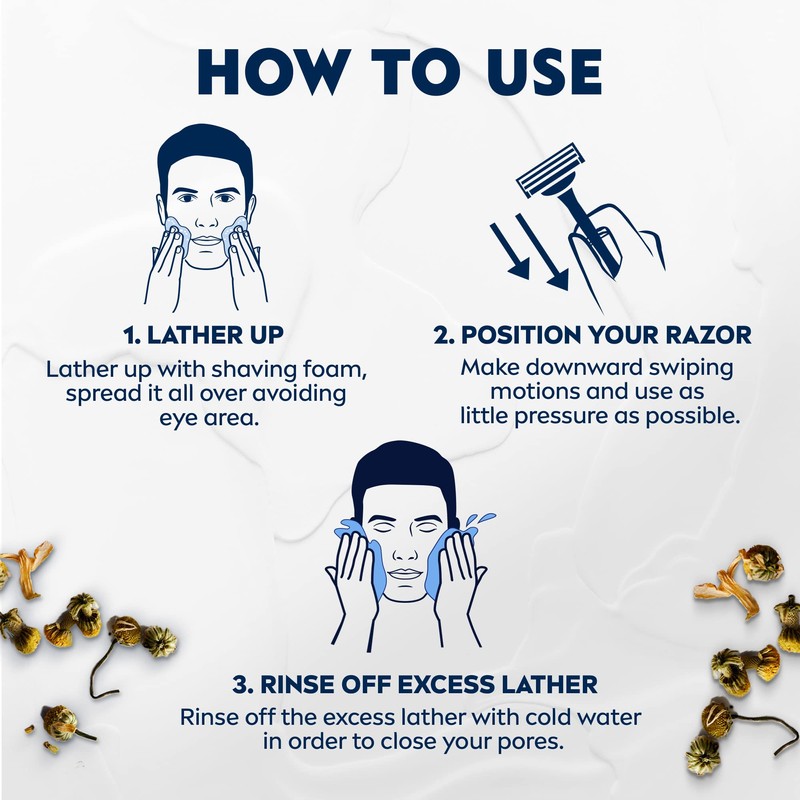 HOW TO USE

1. LATHER UP
Lather up with shaving foam, spread it all over avoiding eye area.

2. POSITION YOUR RAZOR
Make downward swiping motions and use as little pressure as possible.

3. RINSE OFF EXCESS LATHER
Rinse off the excess lather with cold water in order to close your pores.