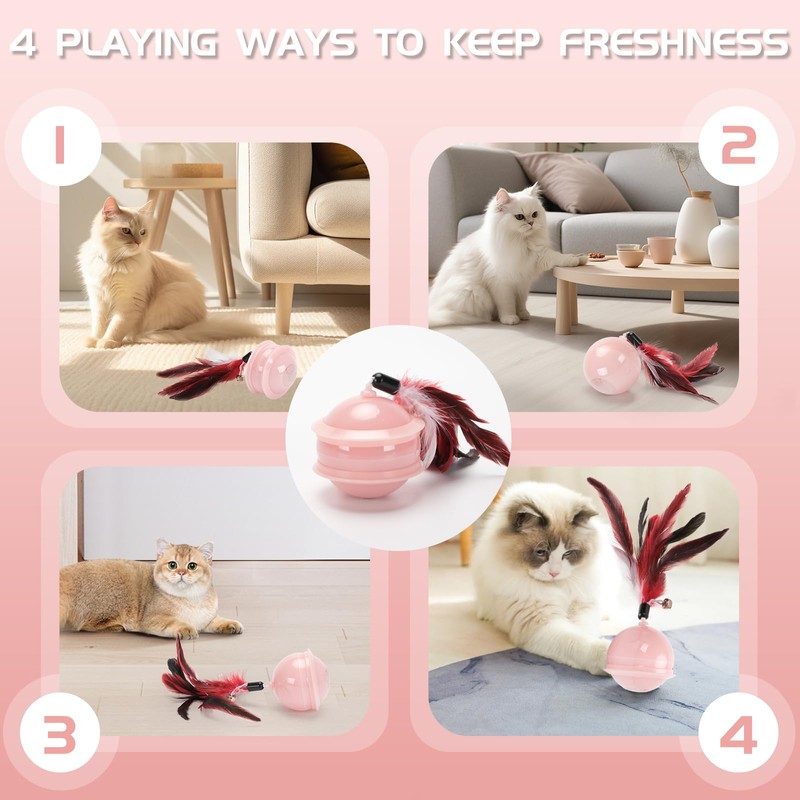 4 PLAYING WAYS TO KEEP FRESHNESS

1

2

3

4