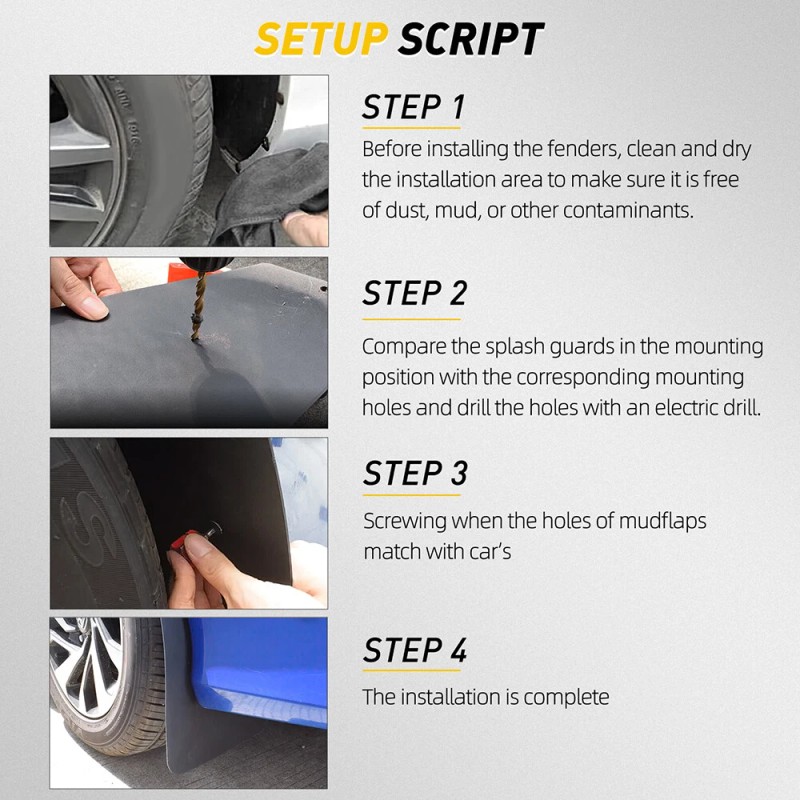 SETUP SCRIPT

STEP 1

Before installing the fenders, clean and dry the installation area to make sure it is free of dust, mud, or other contaminants.

STEP 2

Compare the splash guards in the mounting position with the corresponding mounting holes and drill the holes with an electric drill.

STEP 3

Screwing when the holes of mudflaps match with car's

STEP 4

The installation is complete