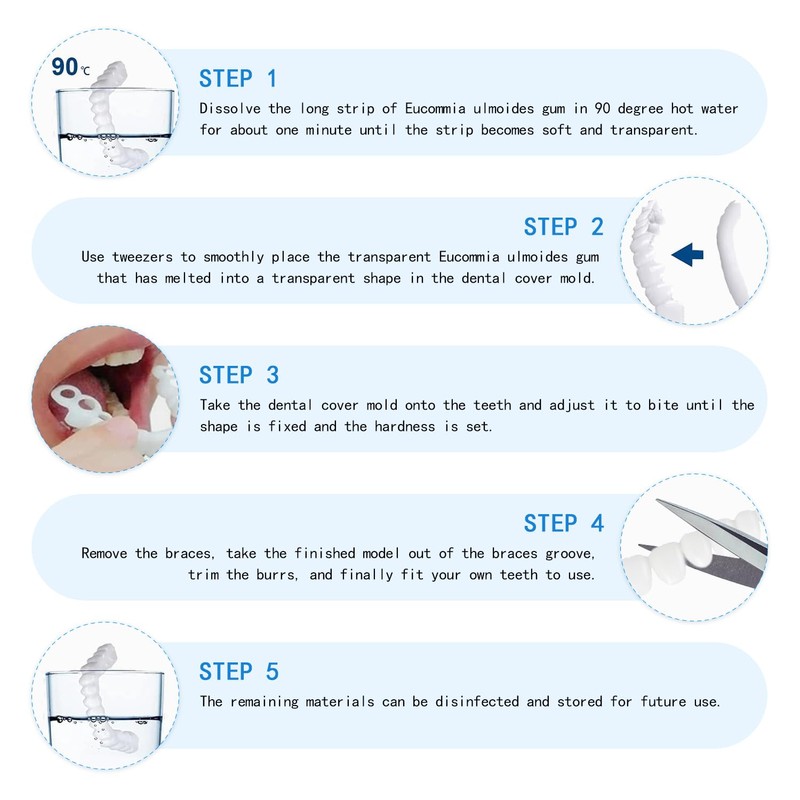 90℃

STEP 1

Dissolve the long strip of Eucommia ulmoides gum in 90 degree hot water for about one minute until the strip becomes soft and transparent.

STEP 2

Use tweezers to smoothly place the transparent Eucommia ulmoides gum that has melted into a transparent shape in the dental cover mold.

STEP 3

Take the dental cover mold onto the teeth and adjust it to bite until the shape is fixed and the hardness is set.

STEP 4

Remove the braces, take the finished model out of the braces groove, trim the burrs, and finally fit your own teeth to use.

STEP 5

The remaining materials can be disinfected and stored for future use.