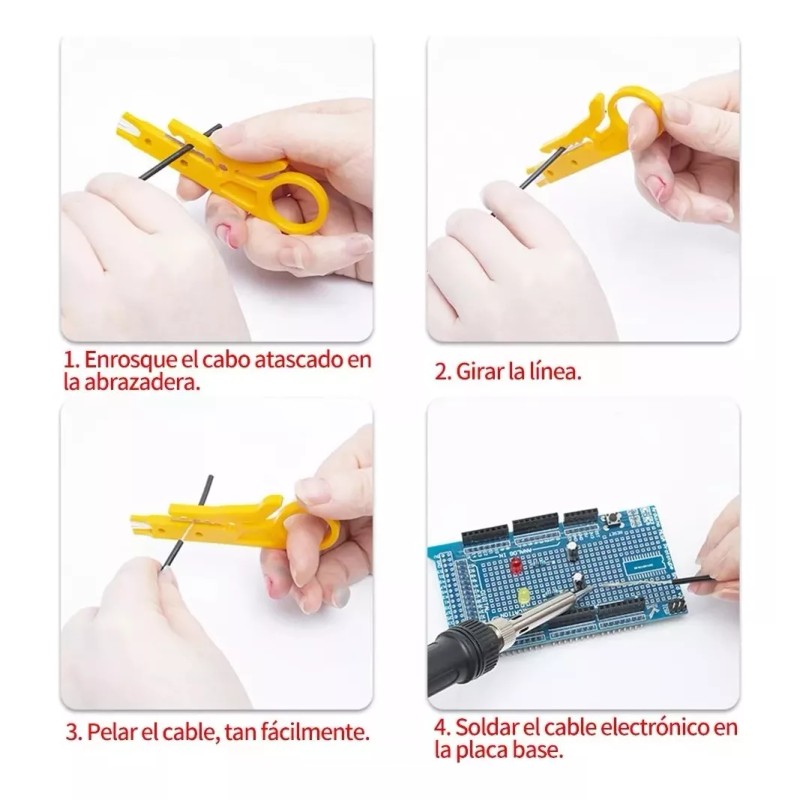 1. Enrosque el cabo atascado en la abrazadera.

2. Girar la línea.

3. Pelar el cable, tan fácilmente.

4. Soldar el cable electrónico en la placa base.