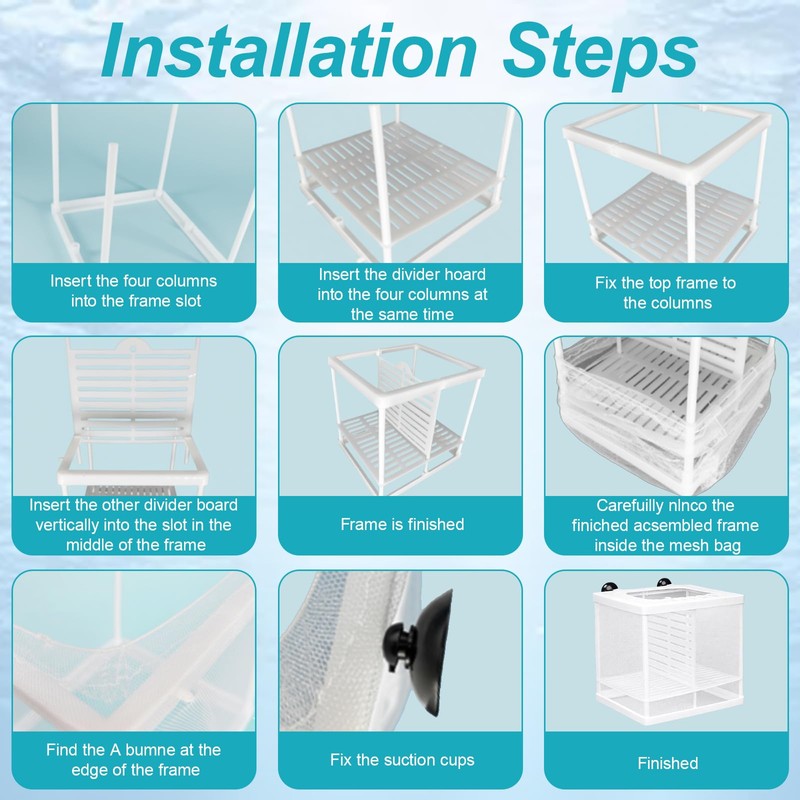 Installation Steps

Insert the four columns into the frame slot

Insert the divider hoard into the four columns at the same time

Fix the top frame to the columns

Insert the other divider board vertically into the slot in the middle of the frame

Frame is finished

Carefully nlnco the finiched acsembled frame inside the mesh bag

Find the A bumne at the edge of the frame

Fix the suction cups

Finished