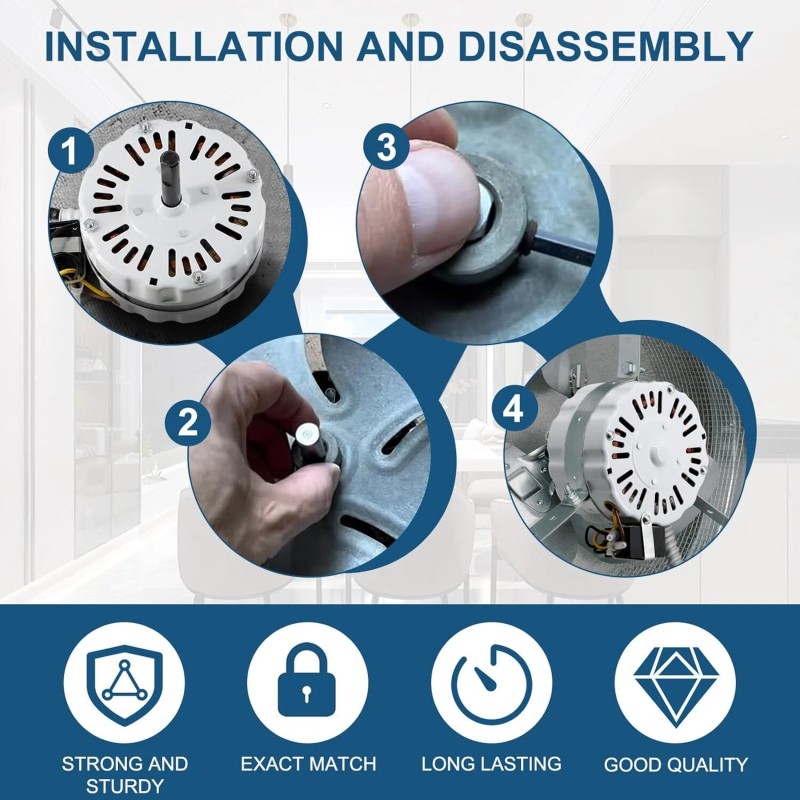 INSTALLATION AND DISASSEMBLY

1

3

2

4

STRONG AND STURDY

EXACT MATCH

LONG LASTING

GOOD QUALITY