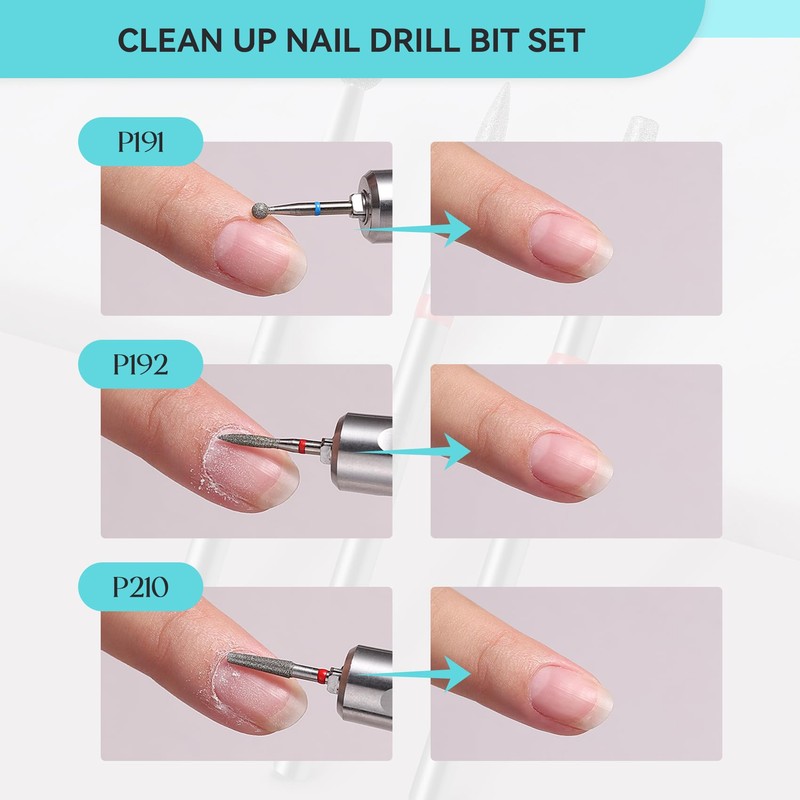 CLEAN UP NAIL DRILL BIT SET

P191

P192

P210