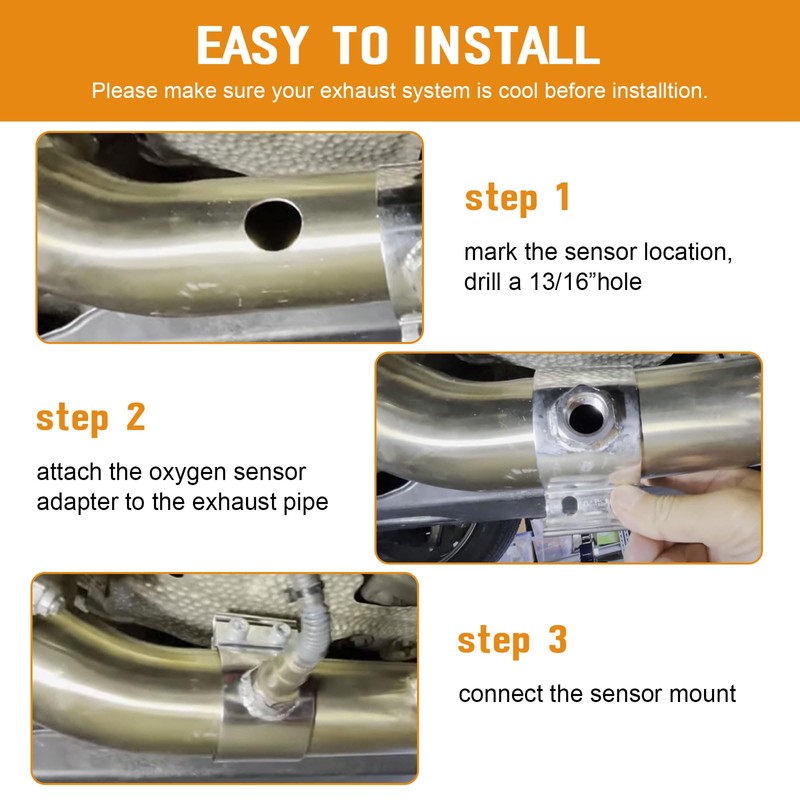 EASY TO INSTALL

Please make sure your exhaust system is cool before installtion.

step 1

mark the sensor location, drill a 13/16”hole

step 2

attach the oxygen sensor adapter to the exhaust pipe

step 3

connect the sensor mount