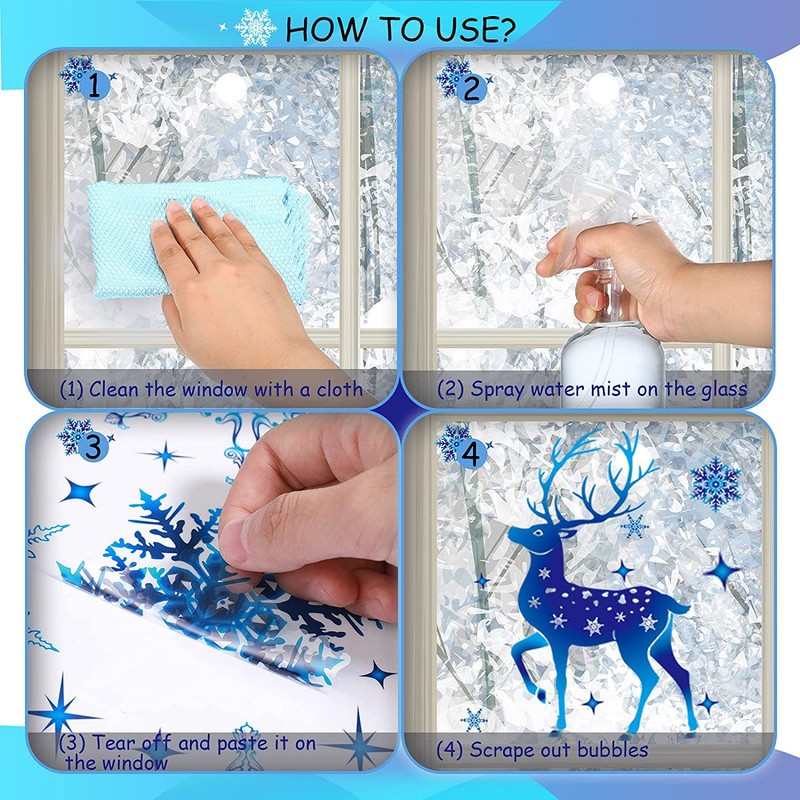 HOW TO USE?

1

(1) Clean the window with a cloth

2

(2) Spray water mist on the glass

3

(3) Tear off and paste it on the window

4

(4) Scrape out bubbles