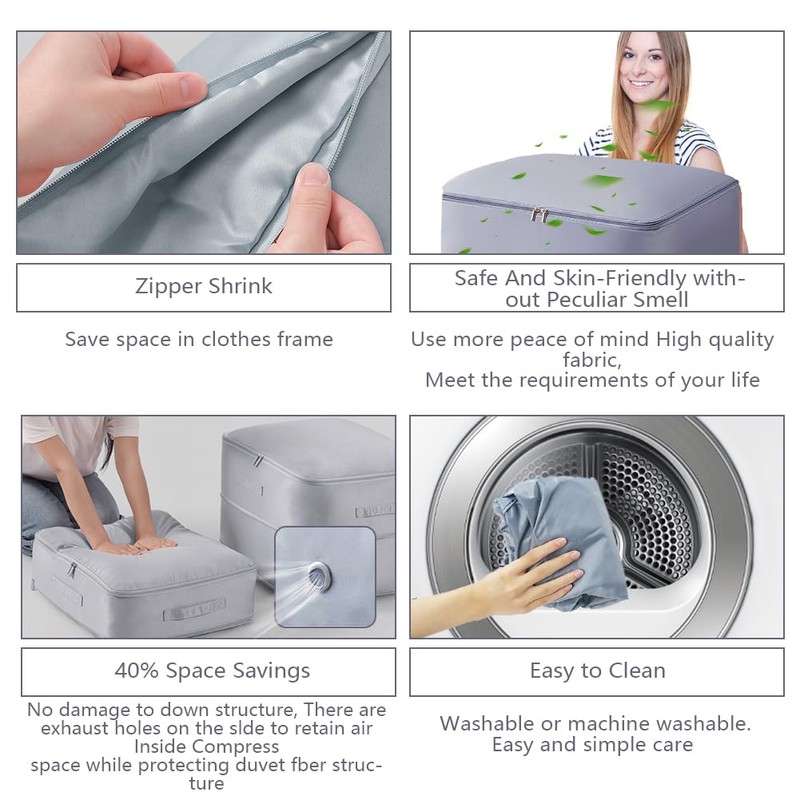 Zipper Shrink

Save space in clothes frame

Safe And Skin-Friendly without Peculiar Smell

Use more peace of mind High quality fabric,
Meet the requirements of your life

40% Space Savings

No damage to down structure, There are exhaust holes on the slde to retain air Inside Compress
space while protecting duvet fber structure

Easy to Clean

Washable or machine washable.
Easy and simple care