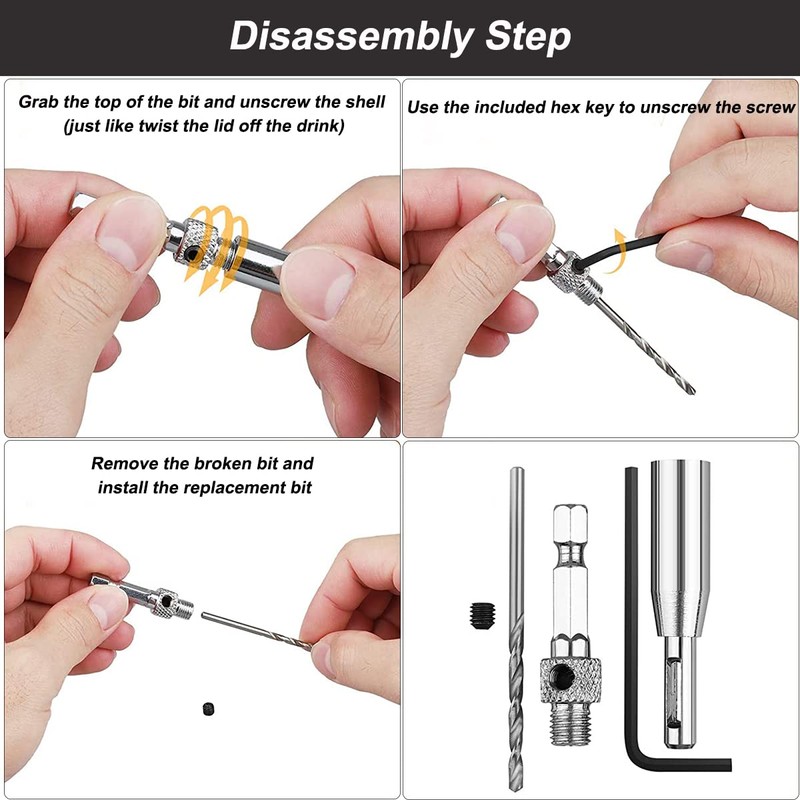 Disassembly Step

Grab the top of the bit and unscrew the shell (just like twist the lid off the drink)

Use the included hex key to unscrew the screw

Remove the broken bit and install the replacement bit