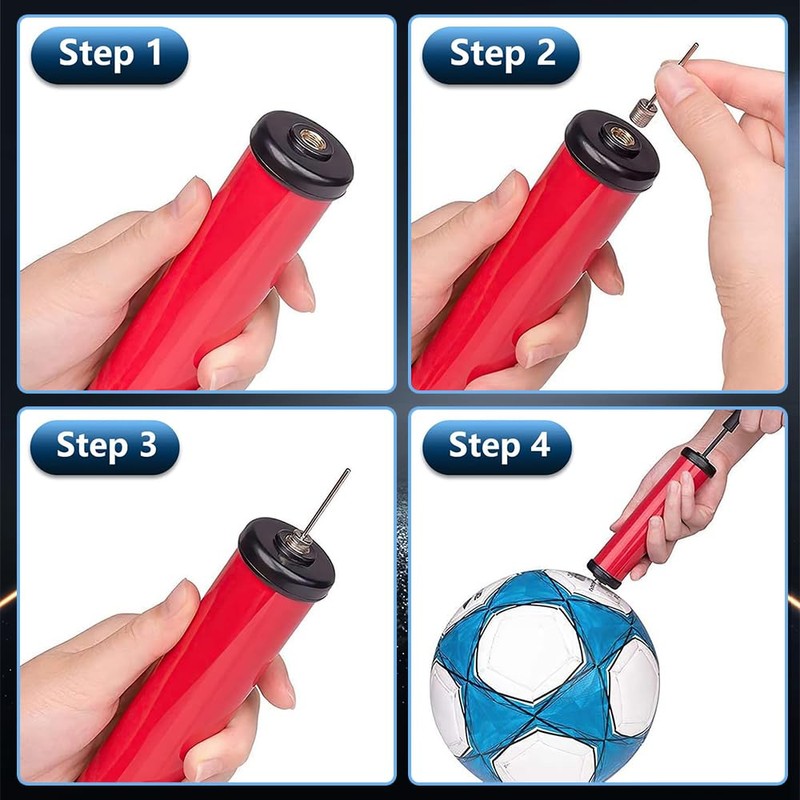 Step 1

Step 2

Step 3

Step 4