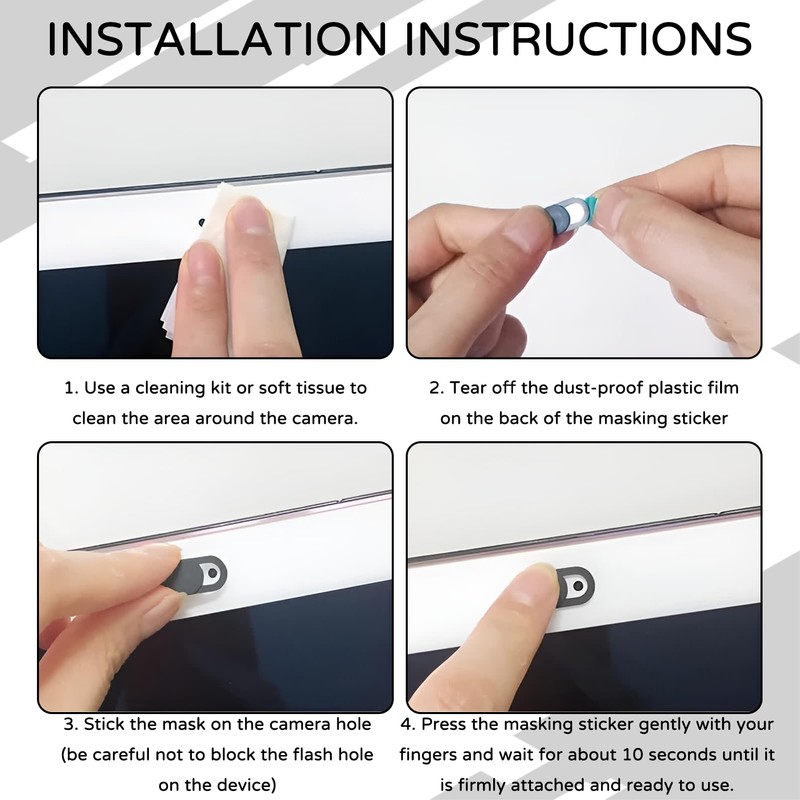 INSTALLATION INSTRUCTIONS

1. Use a cleaning kit or soft tissue to clean the area around the camera.

2. Tear off the dust-proof plastic film on the back of the masking sticker

3. Stick the mask on the camera hole (be careful not to block the flash hole on the device)

4. Press the masking sticker gently with your fingers and wait for about 10 seconds until it is firmly attached and ready to use.