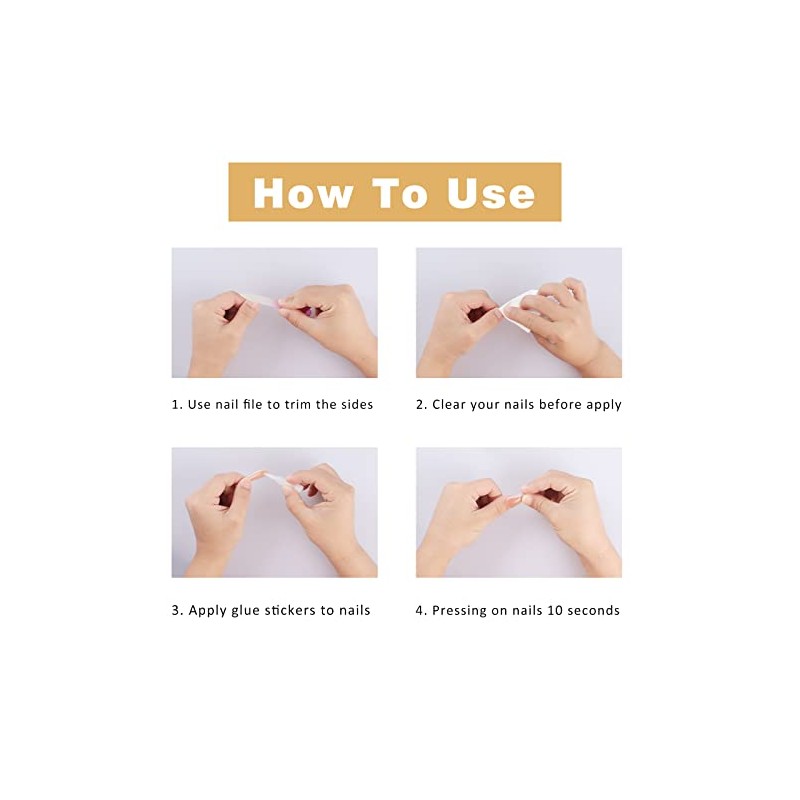 How To Use

1. Use nail file to trim the sides

2. Clear your nails before apply

3. Apply glue stickers to nails

4. Pressing on nails 10 seconds