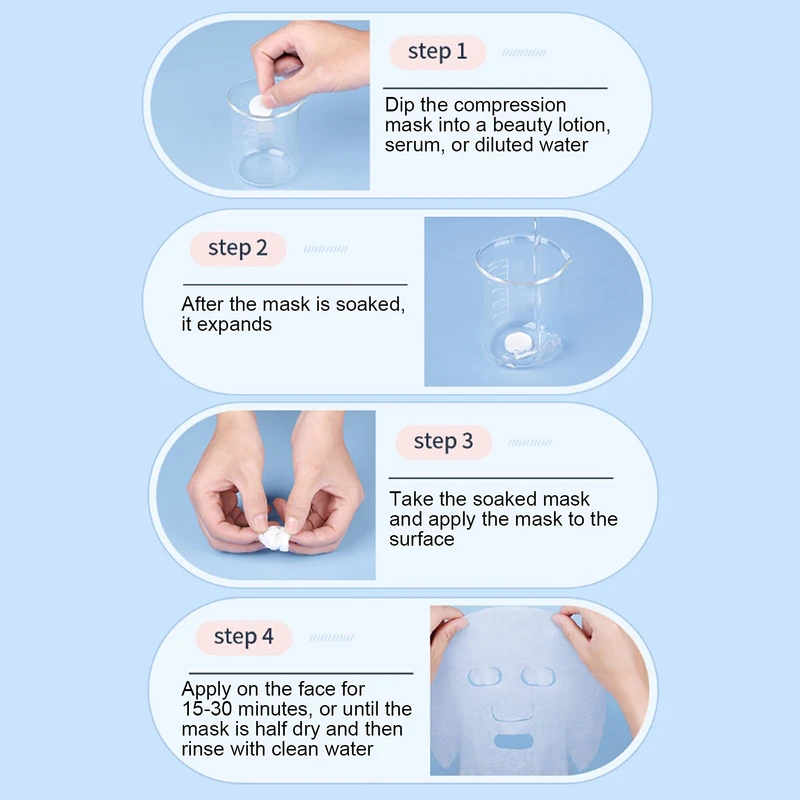 step 1

Dip the compression mask into a beauty lotion, serum, or diluted water

step 2

After the mask is soaked, it expands

step 3

Take the soaked mask and apply the mask to the surface

step 4

Apply on the face for 15-30 minutes, or until the mask is half dry and then rinse with clean water