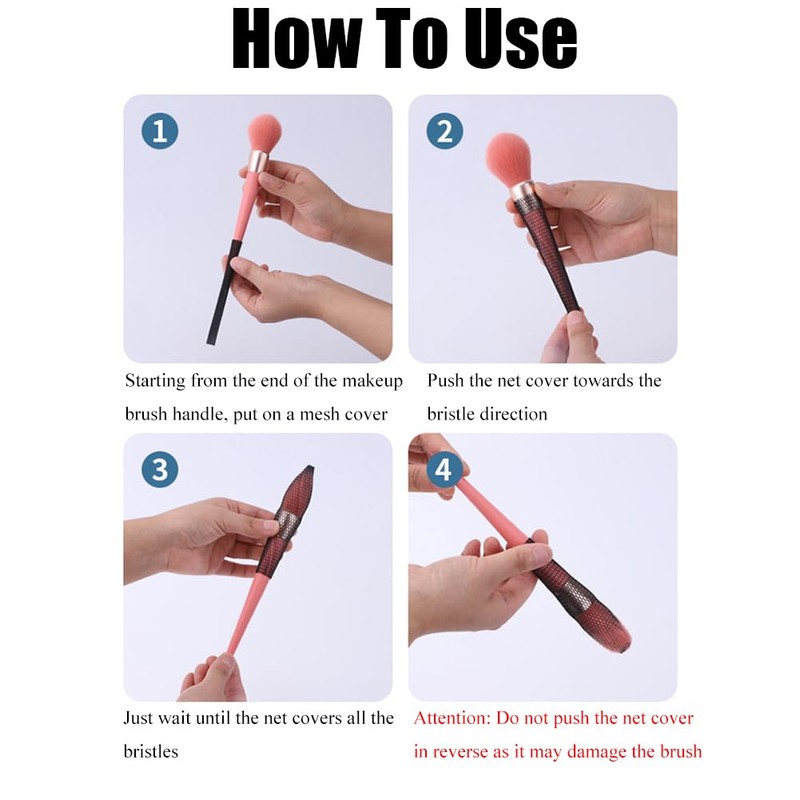 How To Use

1

Starting from the end of the makeup brush handle, put on a mesh cover

2

Push the net cover towards the bristle direction

3

Just wait until the net covers all the bristles

4

Attention: Do not push the net cover in reverse as it may damage the brush