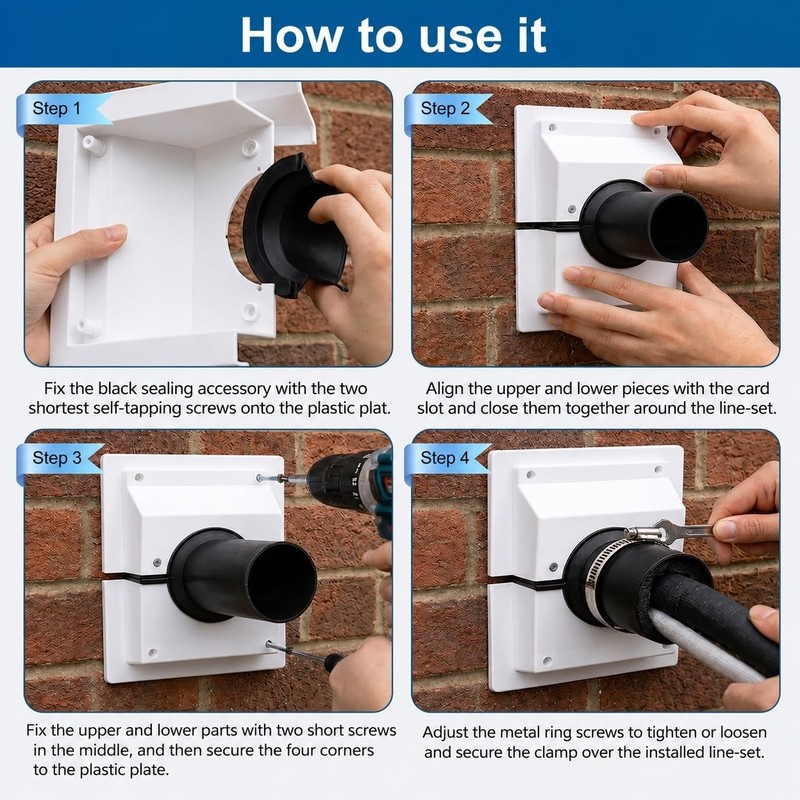 How to use it

Step 1

Fix the black sealing accessory with the two shortest self-tapping screws onto the plastic plat.

Step 2

Align the upper and lower pieces with the card slot and close them together around the line-set.

Step 3

Fix the upper and lower parts with two short screws in the middle, and then secure the four corners to the plastic plate.

Step 4

Adjust the metal ring screws to tighten or loosen and secure the clamp over the installed line-set.