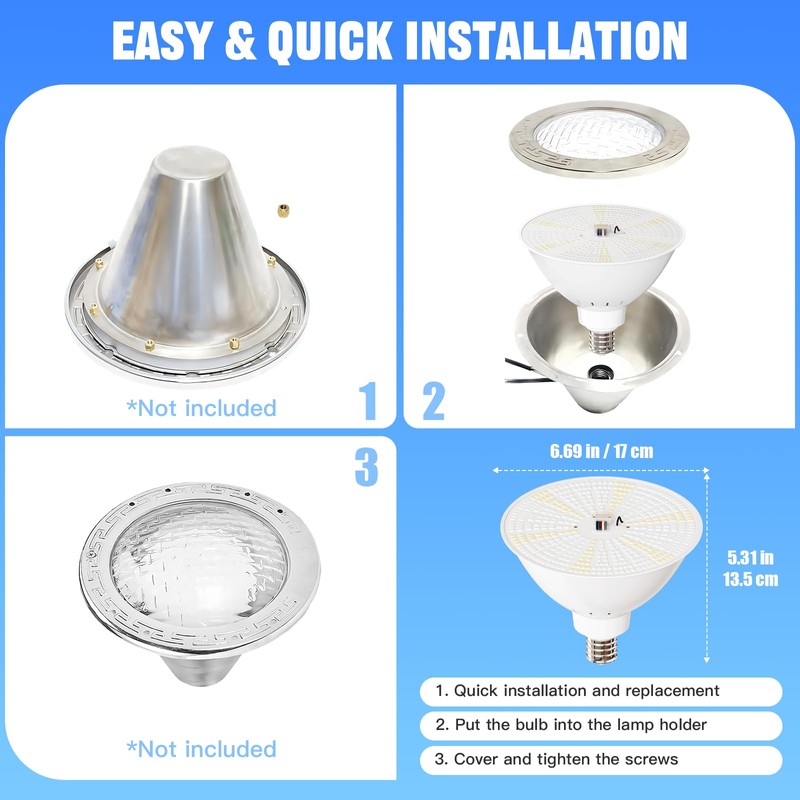 EASY & QUICK INSTALLATION

*Not included

1

2

3

*Not included

6.69 in / 17 cm

5.31 in
13.5 cm

1. Quick installation and replacement

2. Put the bulb into the lamp holder

3. Cover and tighten the screws