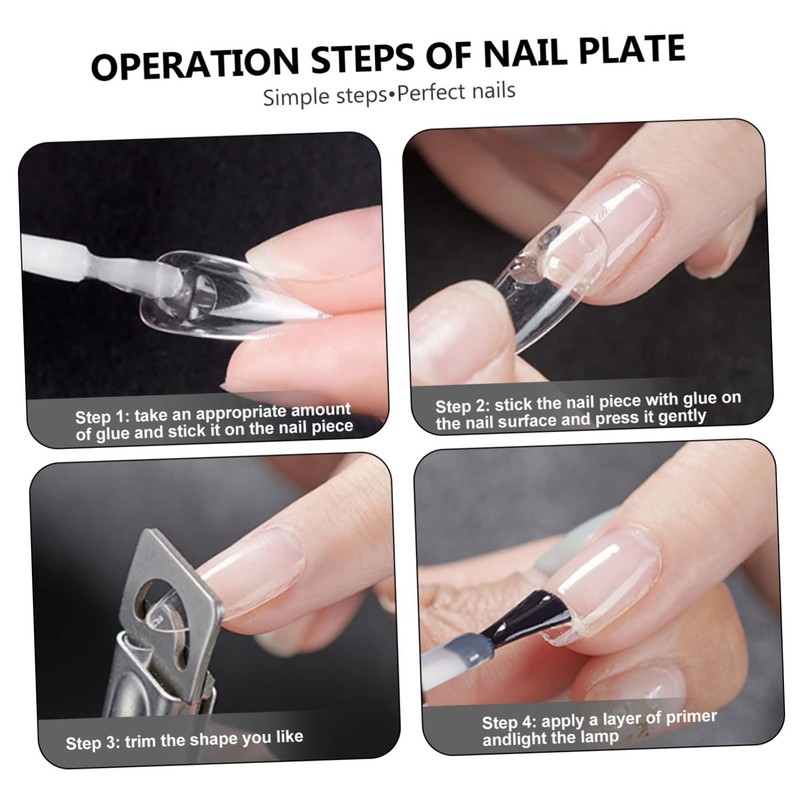 OPERATION STEPS OF NAIL PLATE
Simple steps•Perfect nails

Step 1: take an appropriate amount of glue and stick it on the nail piece

Step 2: stick the nail piece with glue on the nail surface and press it gently

Step 3: trim the shape you like

Step 4: apply a layer of primer andlight the lamp