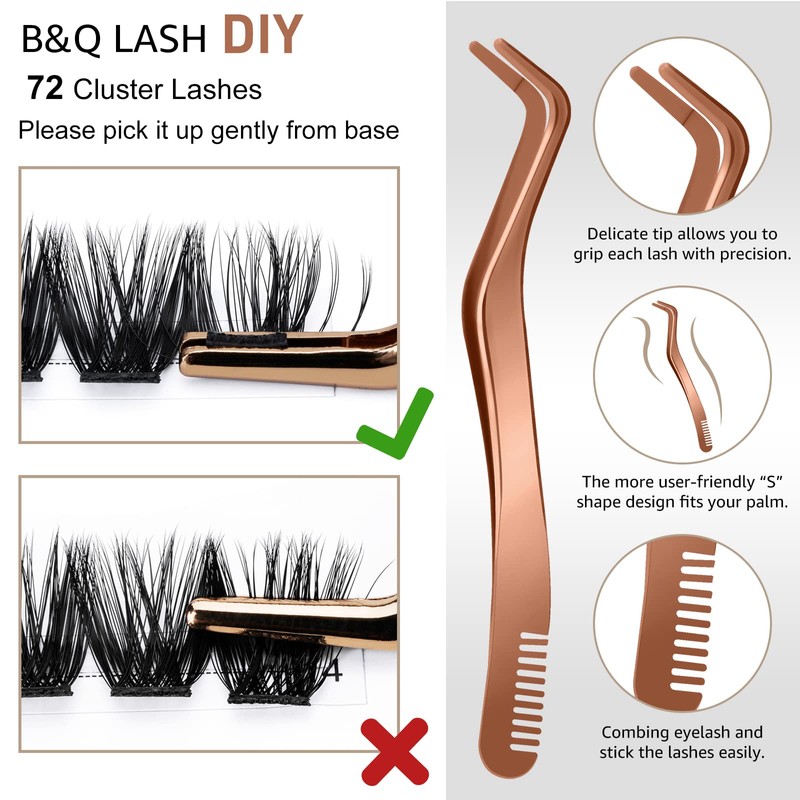 B&Q LASH DIY

72 Cluster Lashes

Please pick it up gently from base

4

Delicate tip allows you to grip each lash with precision.

The more user-friendly “S” shape design fits your palm.

Combing eyelash and stick the lashes easily.