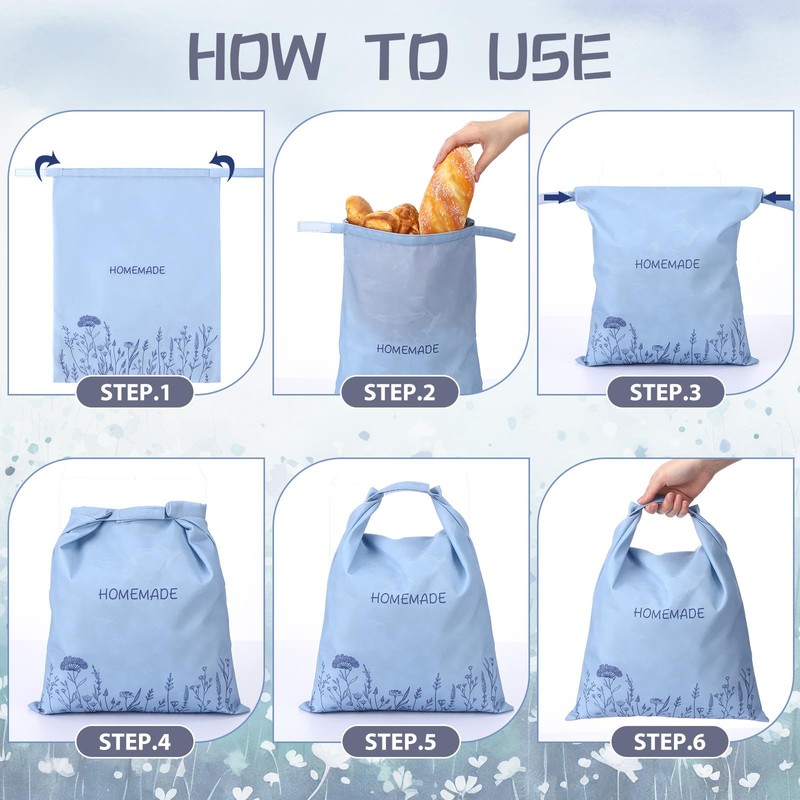 HOW TO USE

HOMEMADE

STEP.1

HOMEMADE

STEP.2

HOMEMADE

STEP.3

HOMEMADE

STEP.4

HOMEMADE

STEP.5

HOMEMADE

STEP.6