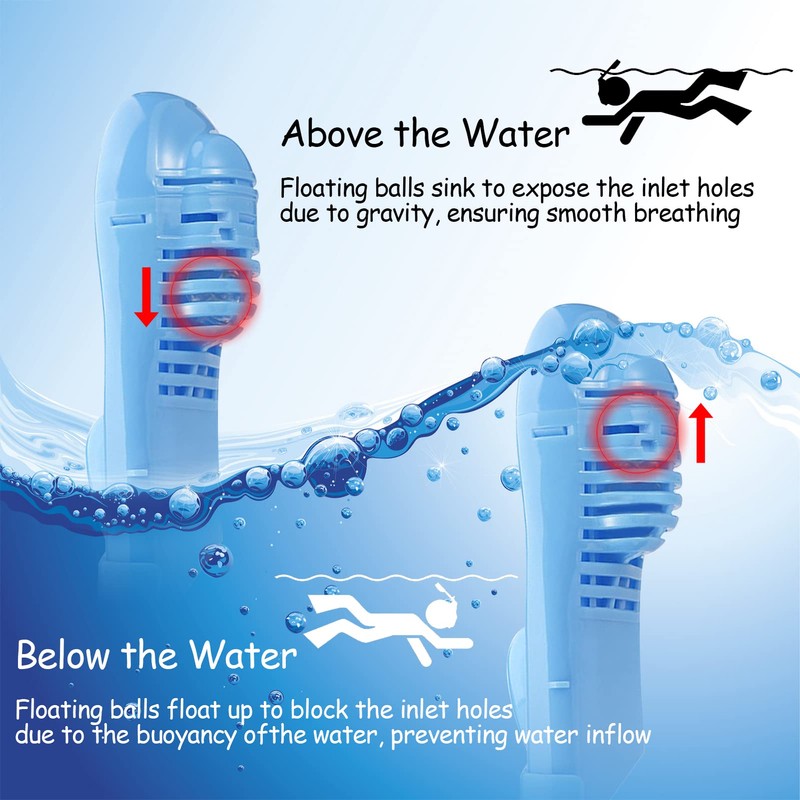 Above the Water

Floating balls sink to expose the inlet holes due to gravity, ensuring smooth breathing

Below the Water

Floating balls float up to block the inlet holes due to the buoyancy ofthe water, preventing water inflow