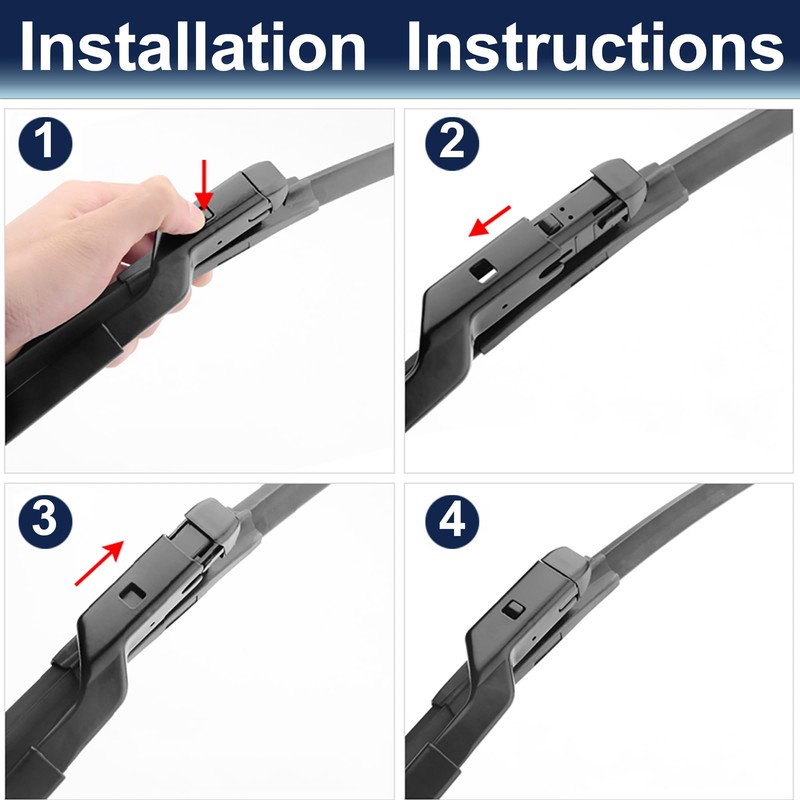 Installation Instructions

1

2

3

4